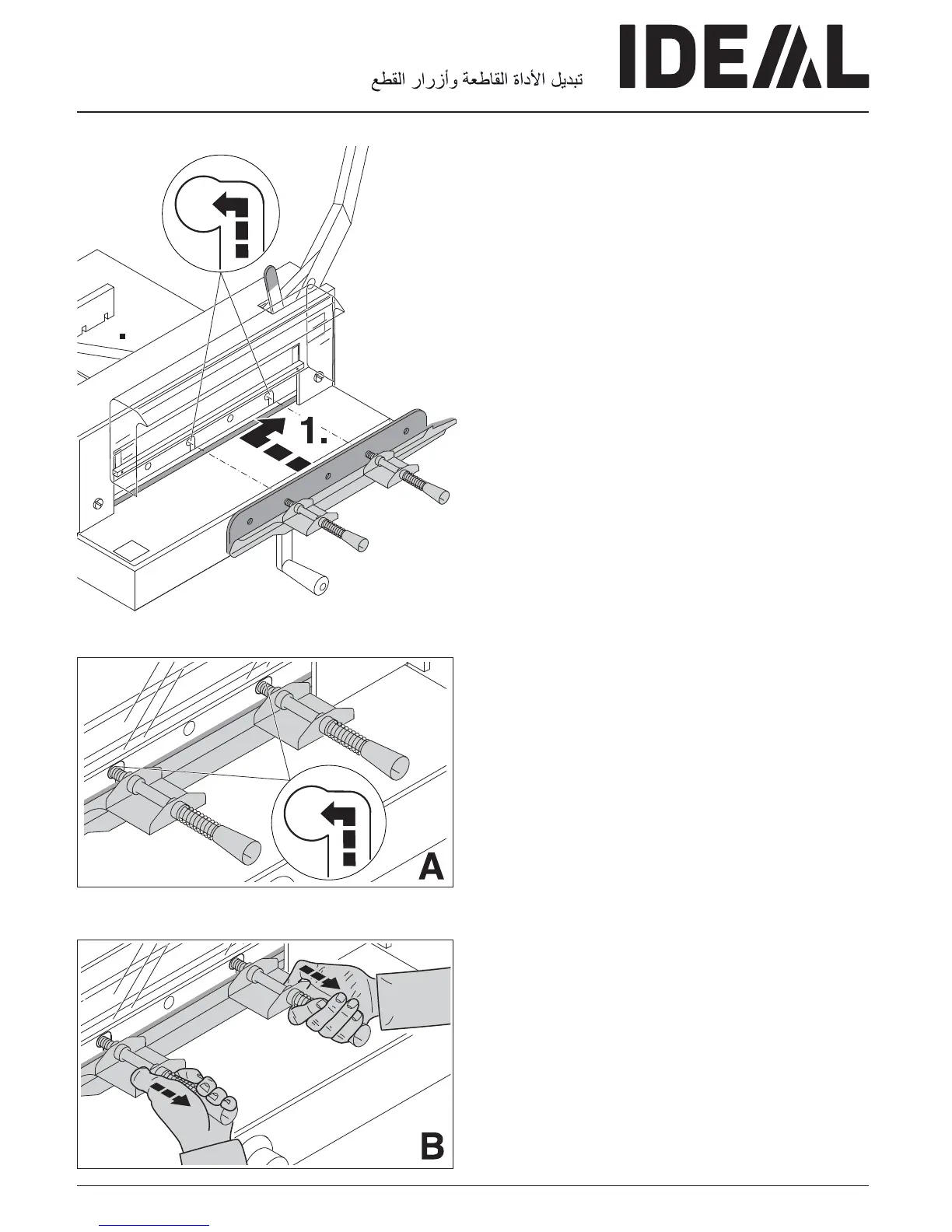 تبديل الأداة القاطعة وأزرار القطع

IDEAL

1.

A

B