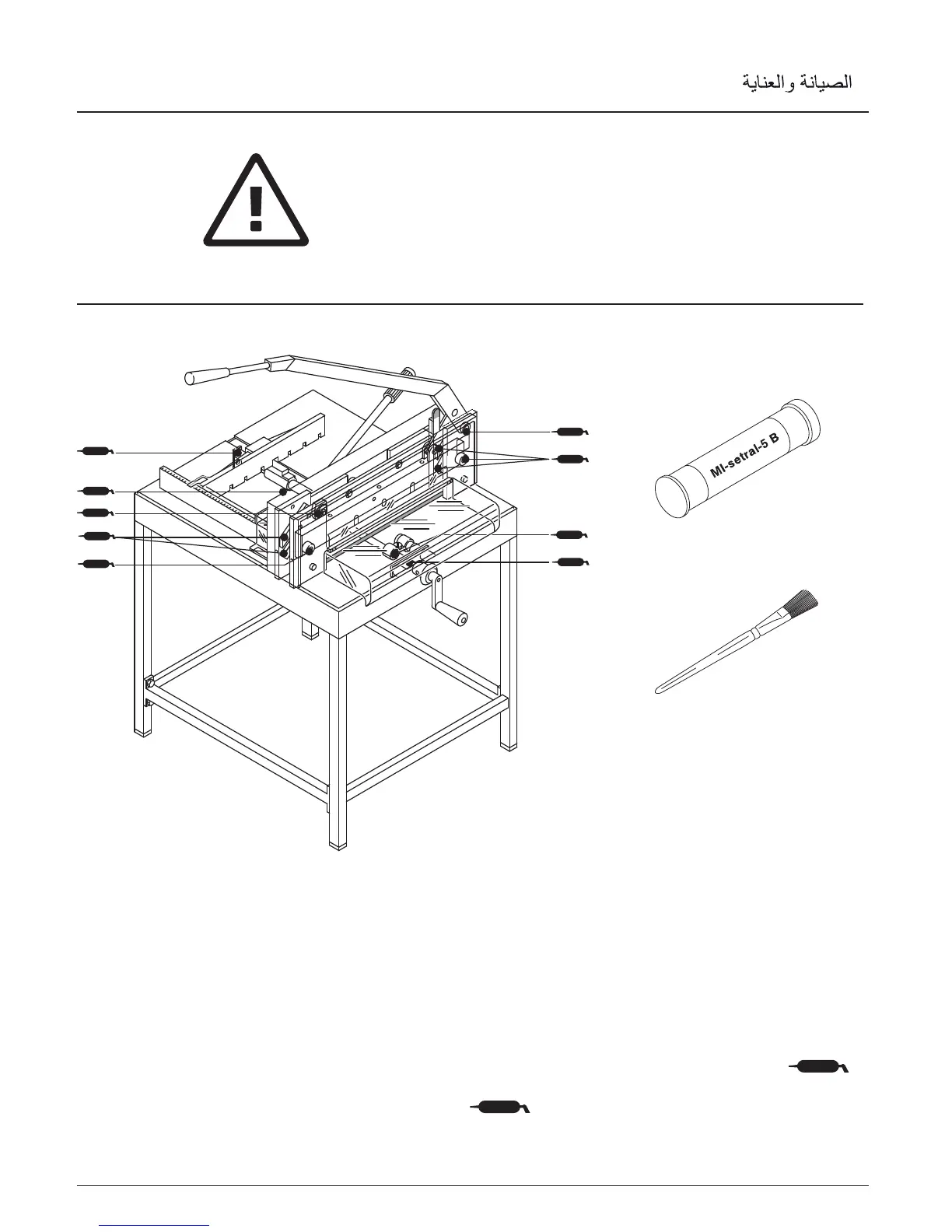 الصيانة والعناية

MI-setral-5 B