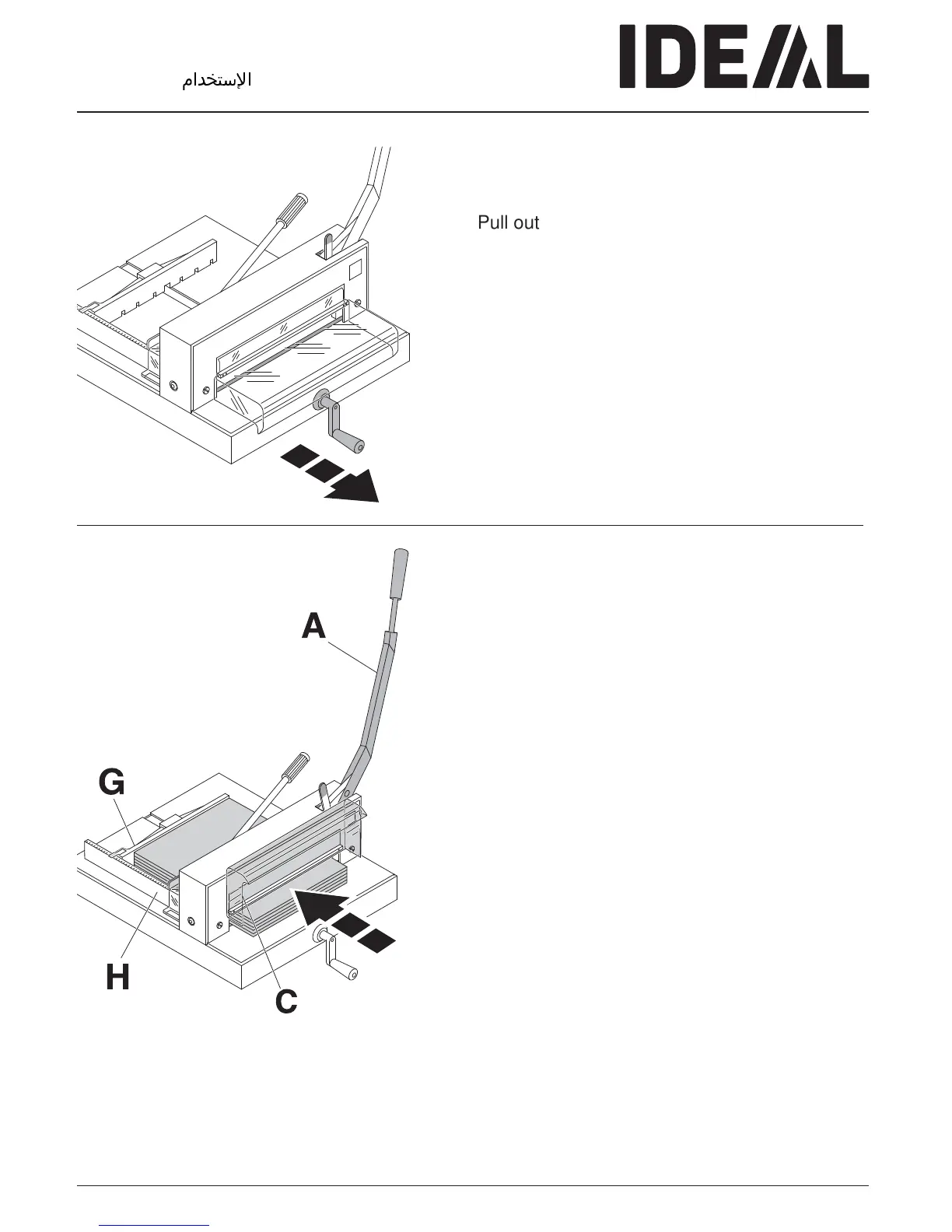 الإستخدام

IDEAL

Pull out

A

G

H

C