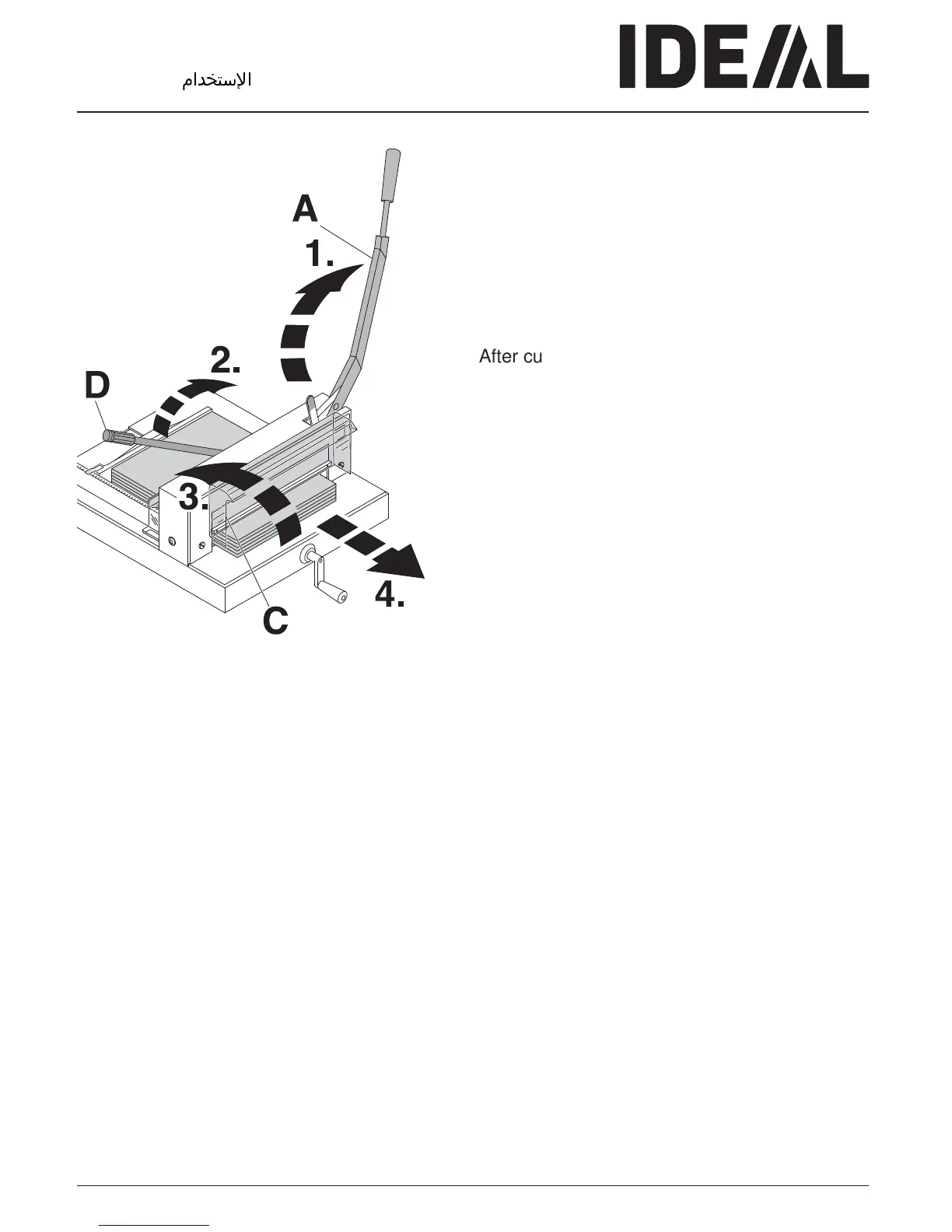 الإستخدام

IDEAL

A
1.
2.
D
3.
C
4.

After cu