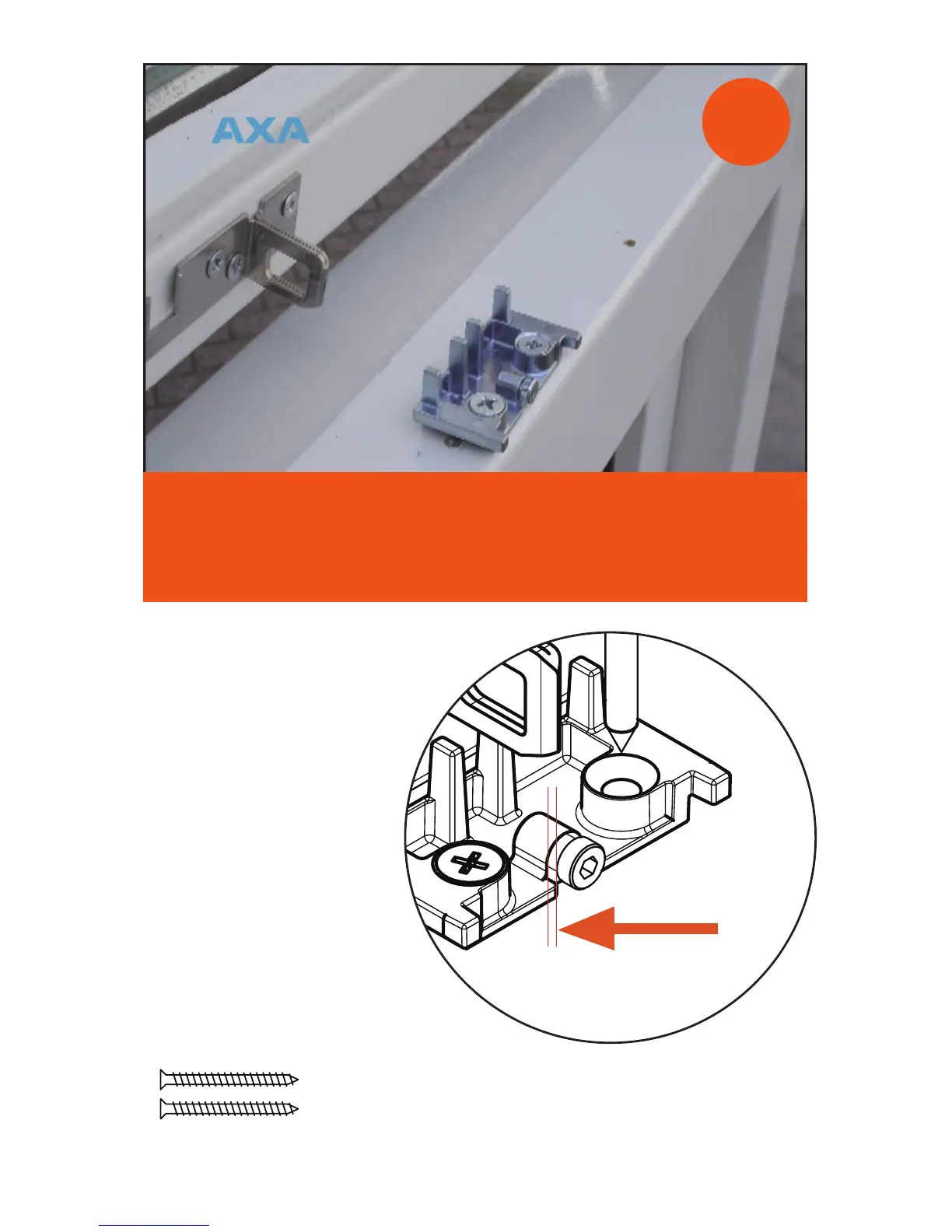 AXA