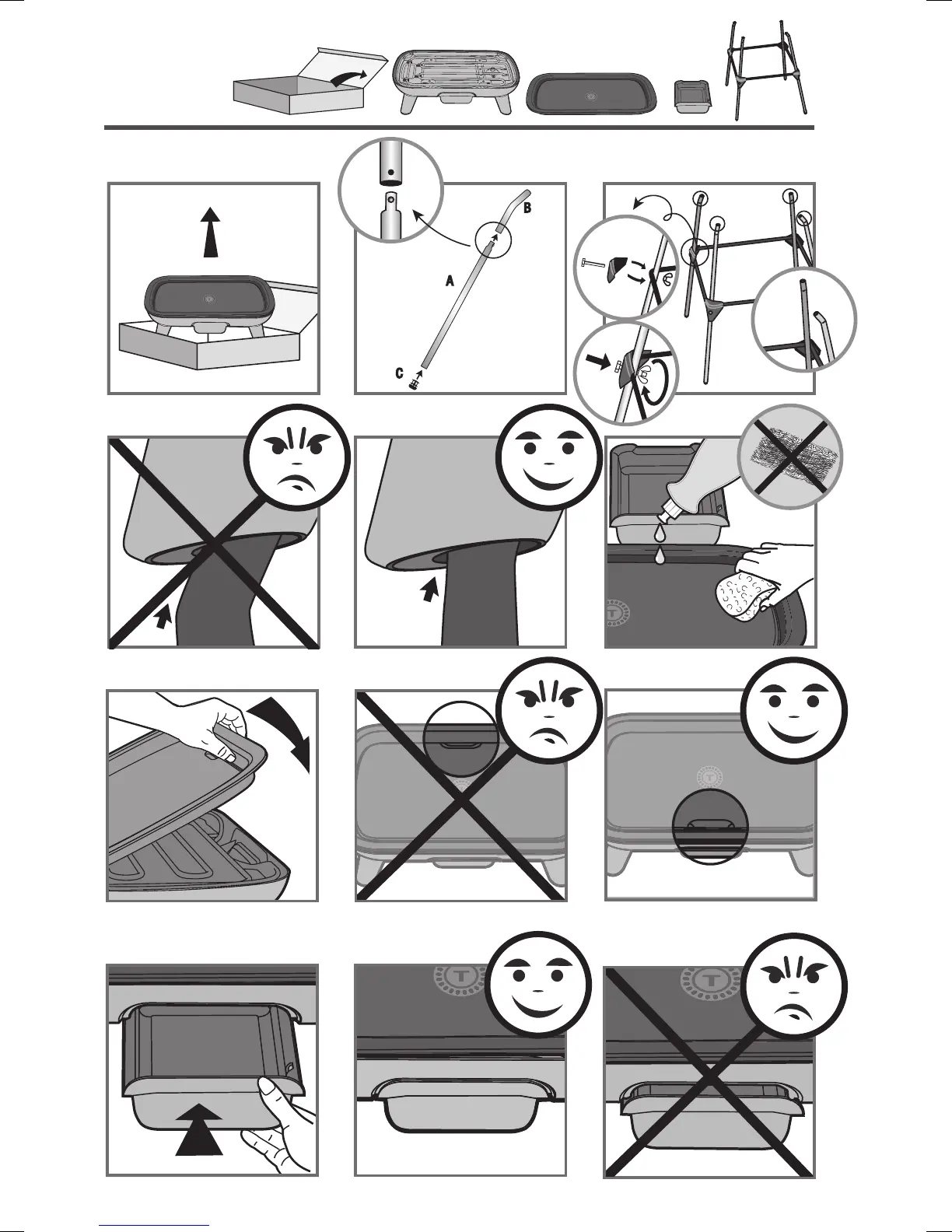 B

A

C