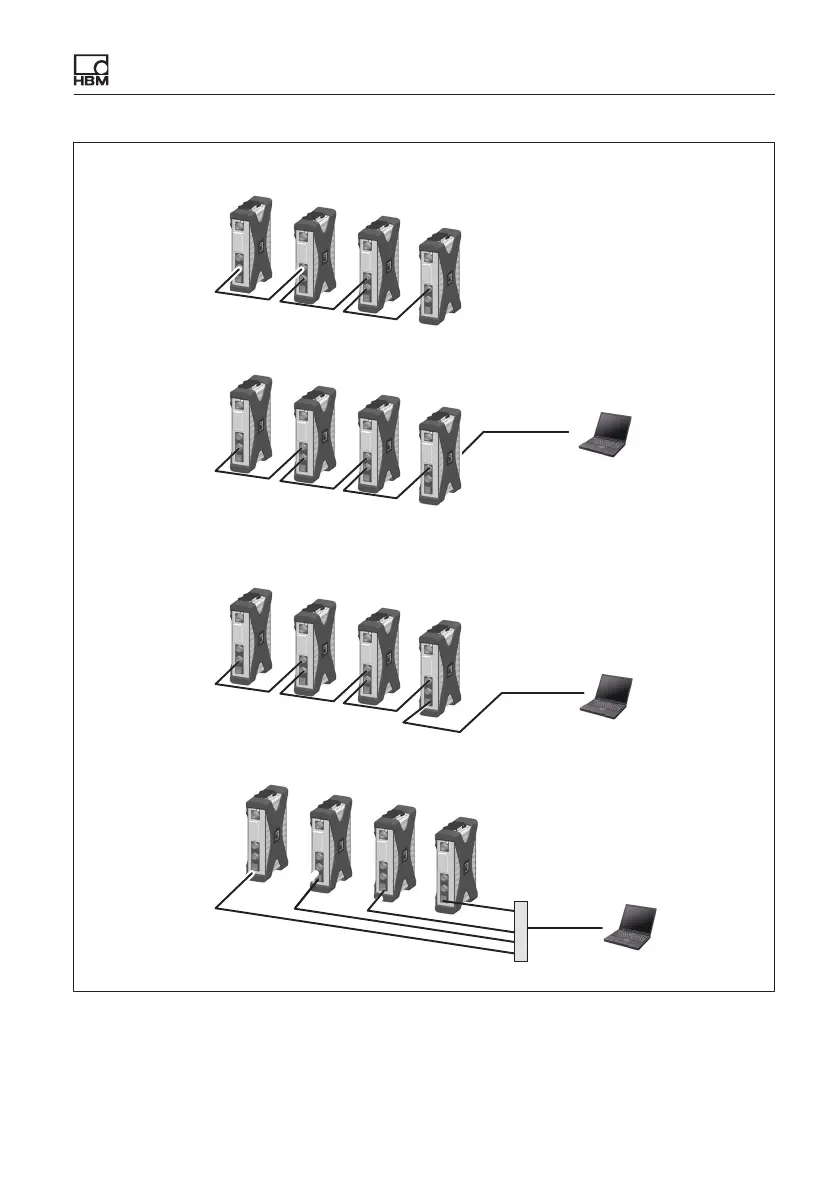 HBM