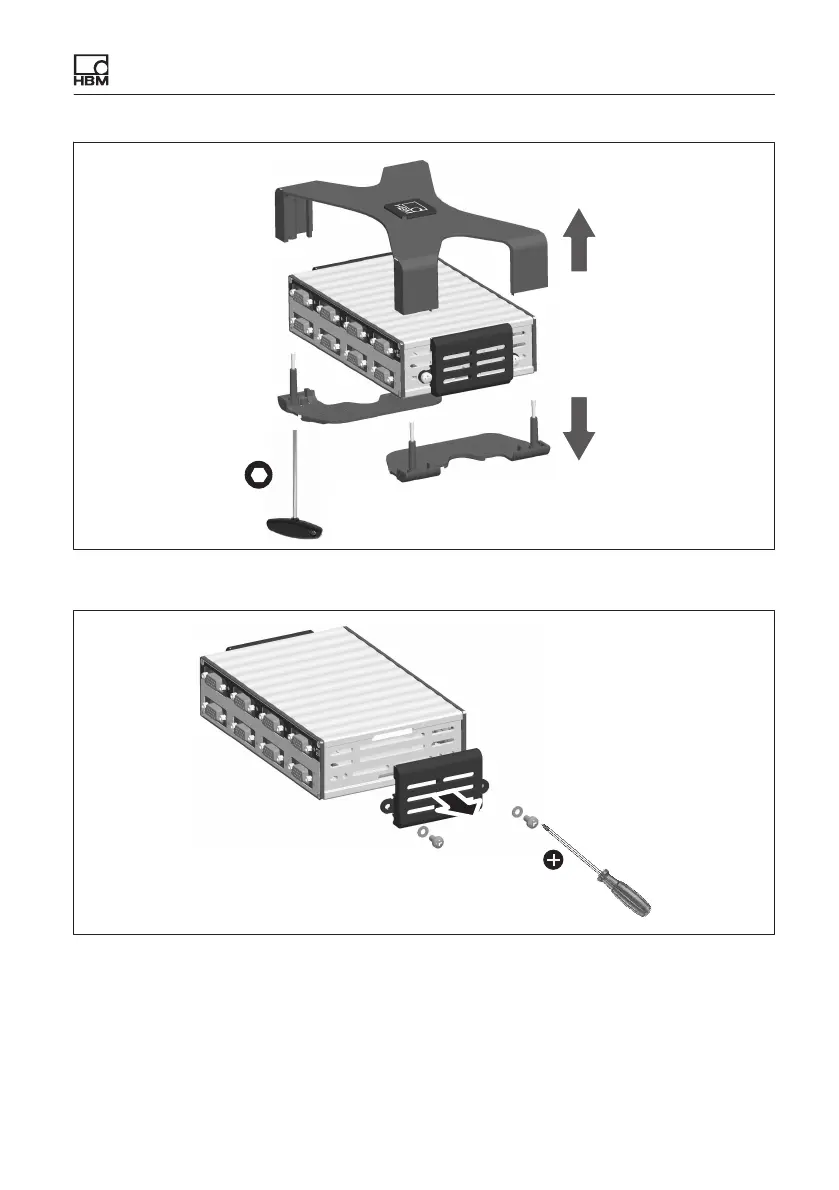 HBM