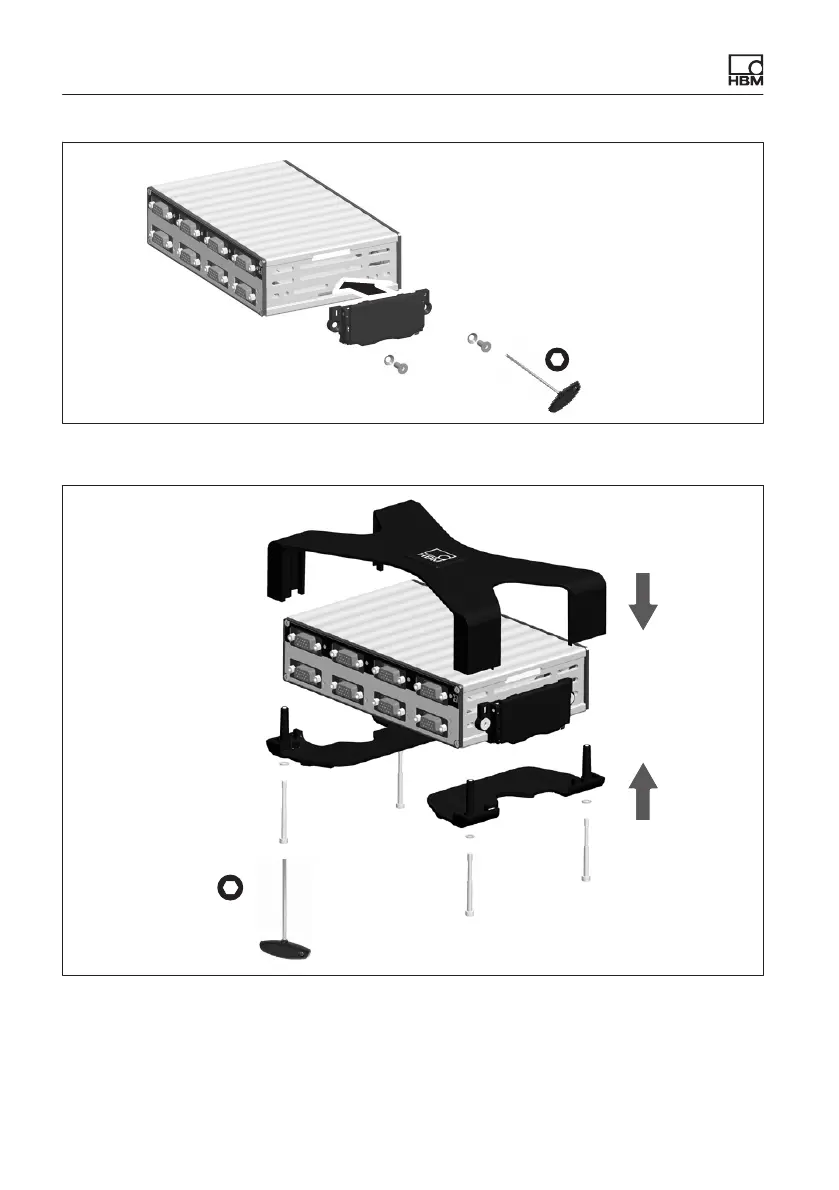 HBM

HBM