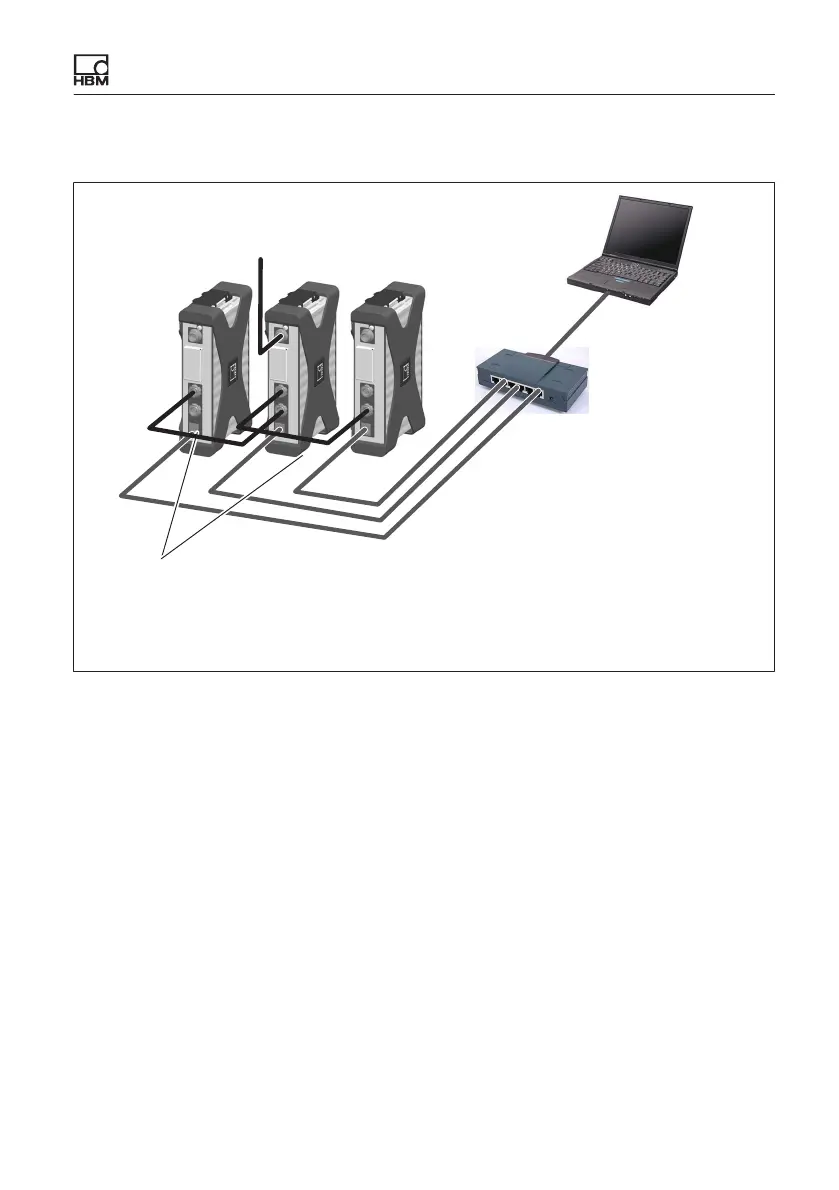 HBM