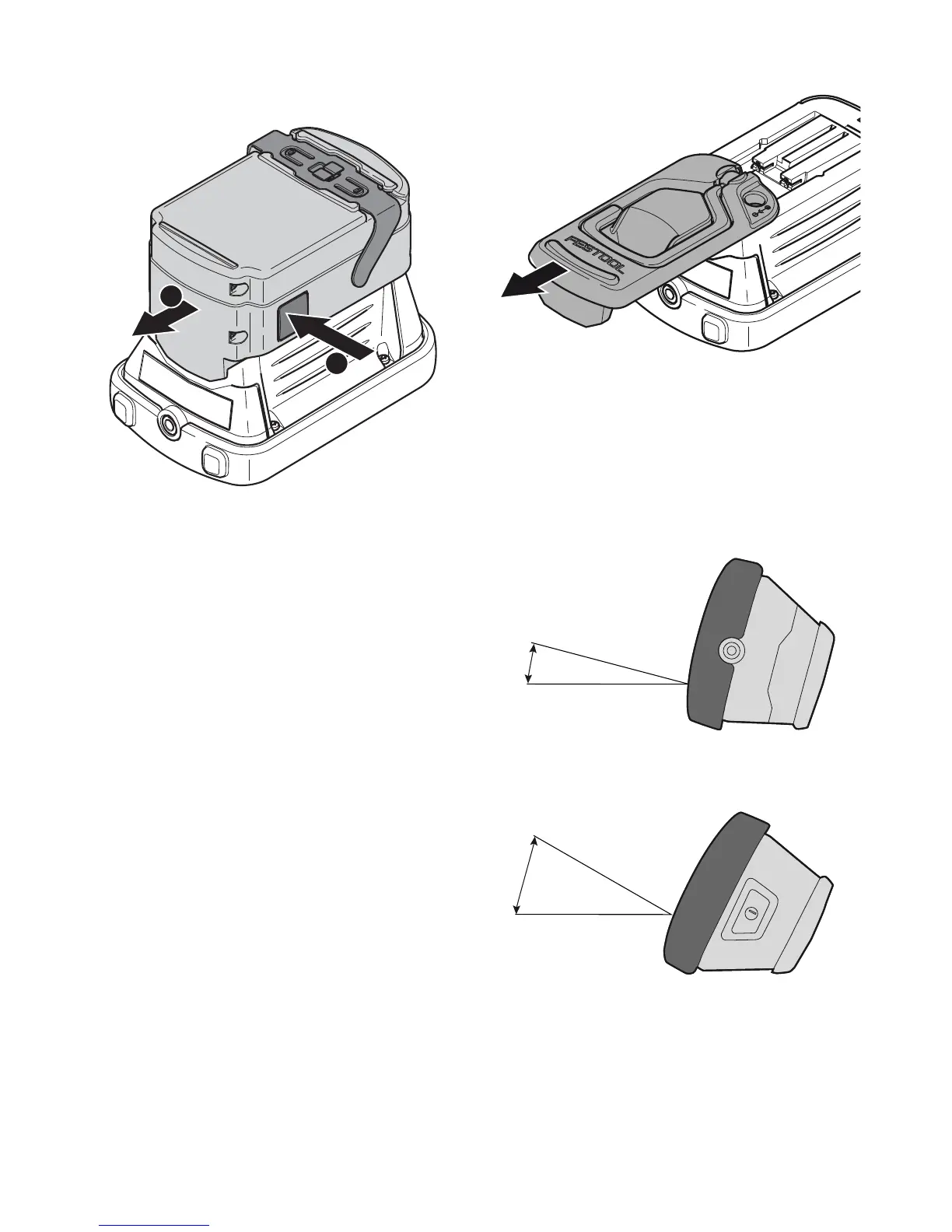 FESTOOL