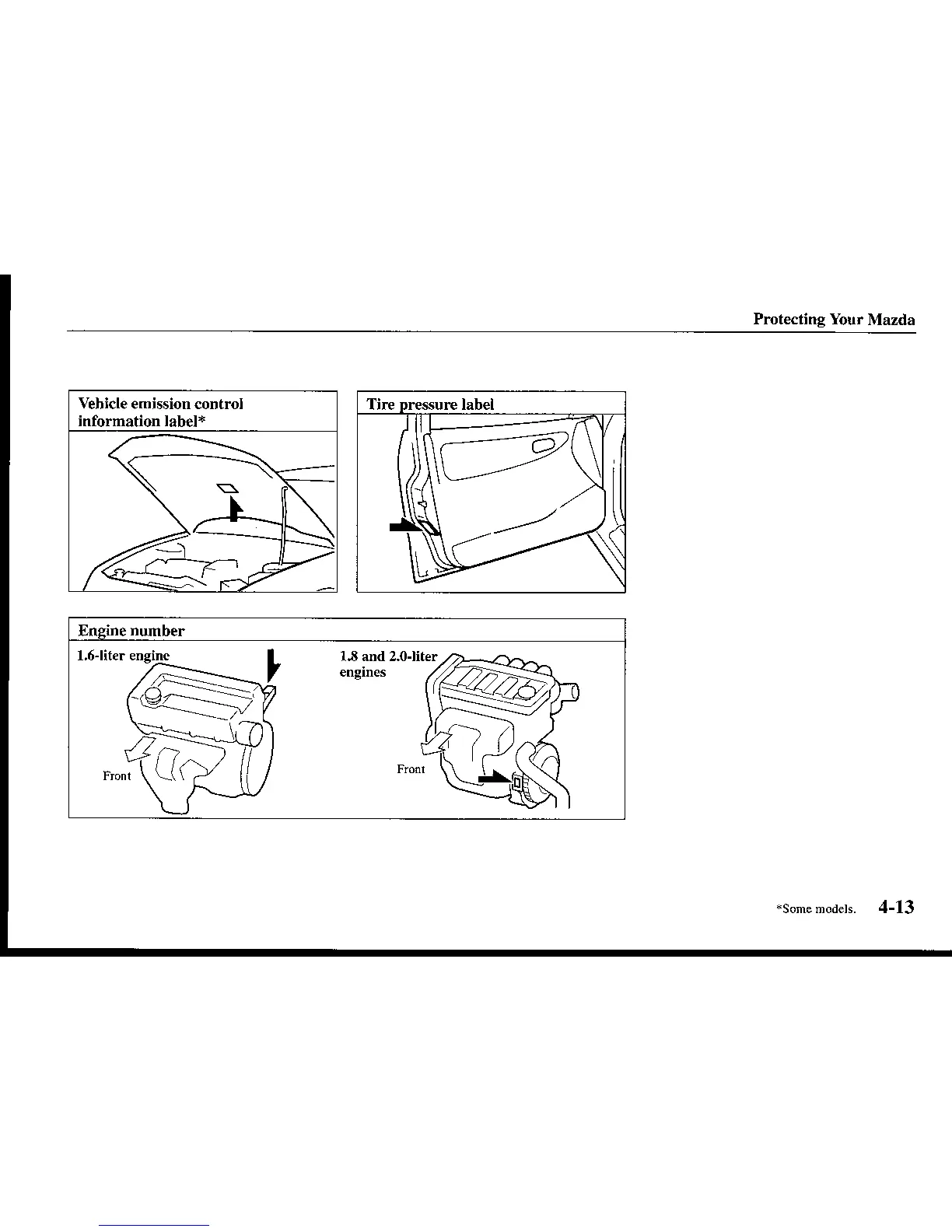 Protecting Your Mazda

Vehicle emission control information label*

Tire pressure label

Engine number

1.6-liter engine

Front

1.8 and 2.0-liter engines

Front

*Some models. 4-13