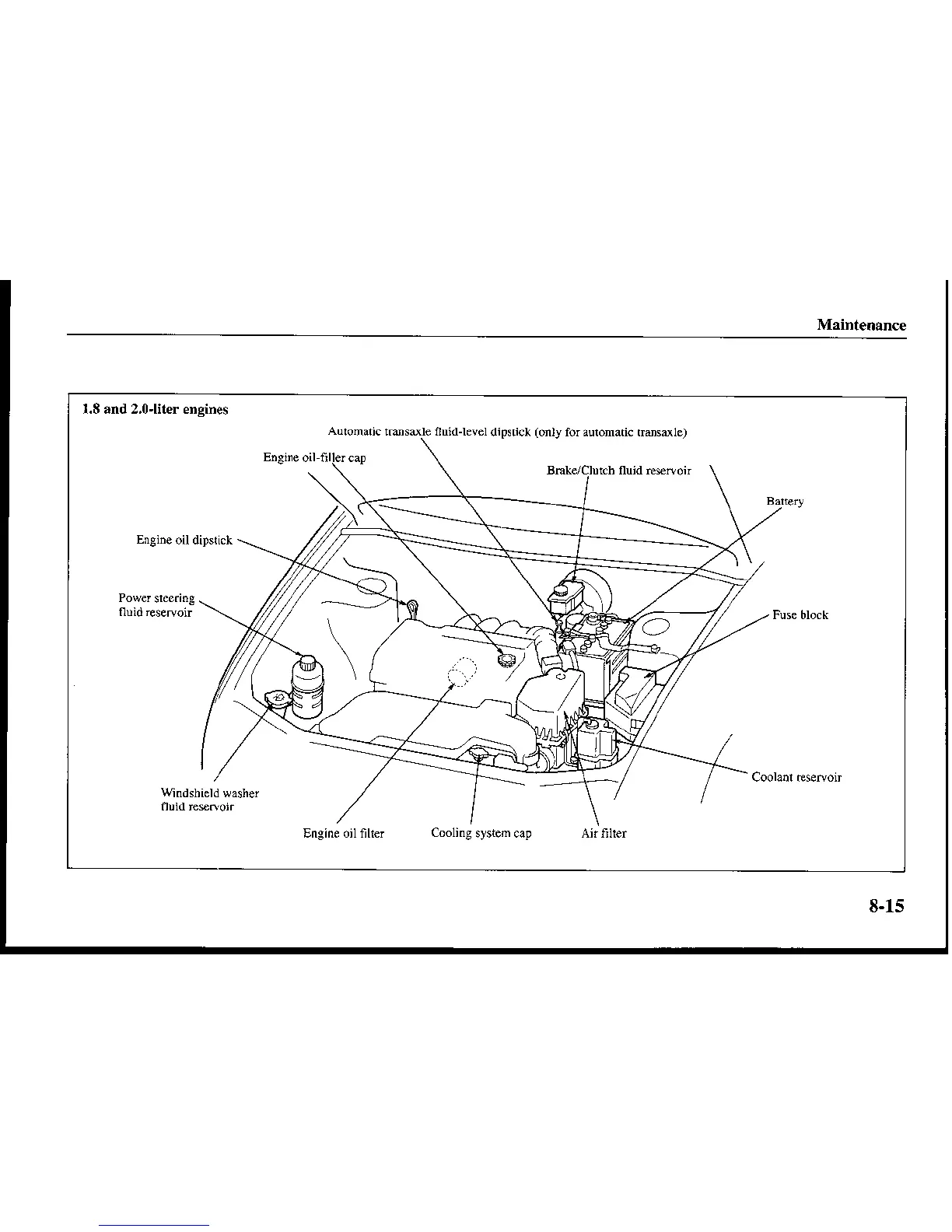 Maintenance

1.8 and 2.0-liter engines

Automatic transaxle fluid-level dipstick (only for automatic transaxle)

Engine oil-filler cap

Brake/Clutch fluid reservoir

Battery

Engine oil dipstick

Power steering fluid reservoir

Fuse block

Coolant reservoir

Windshield washer fluid reservoir

Engine oil filter

Cooling system cap

Air filter

8-15