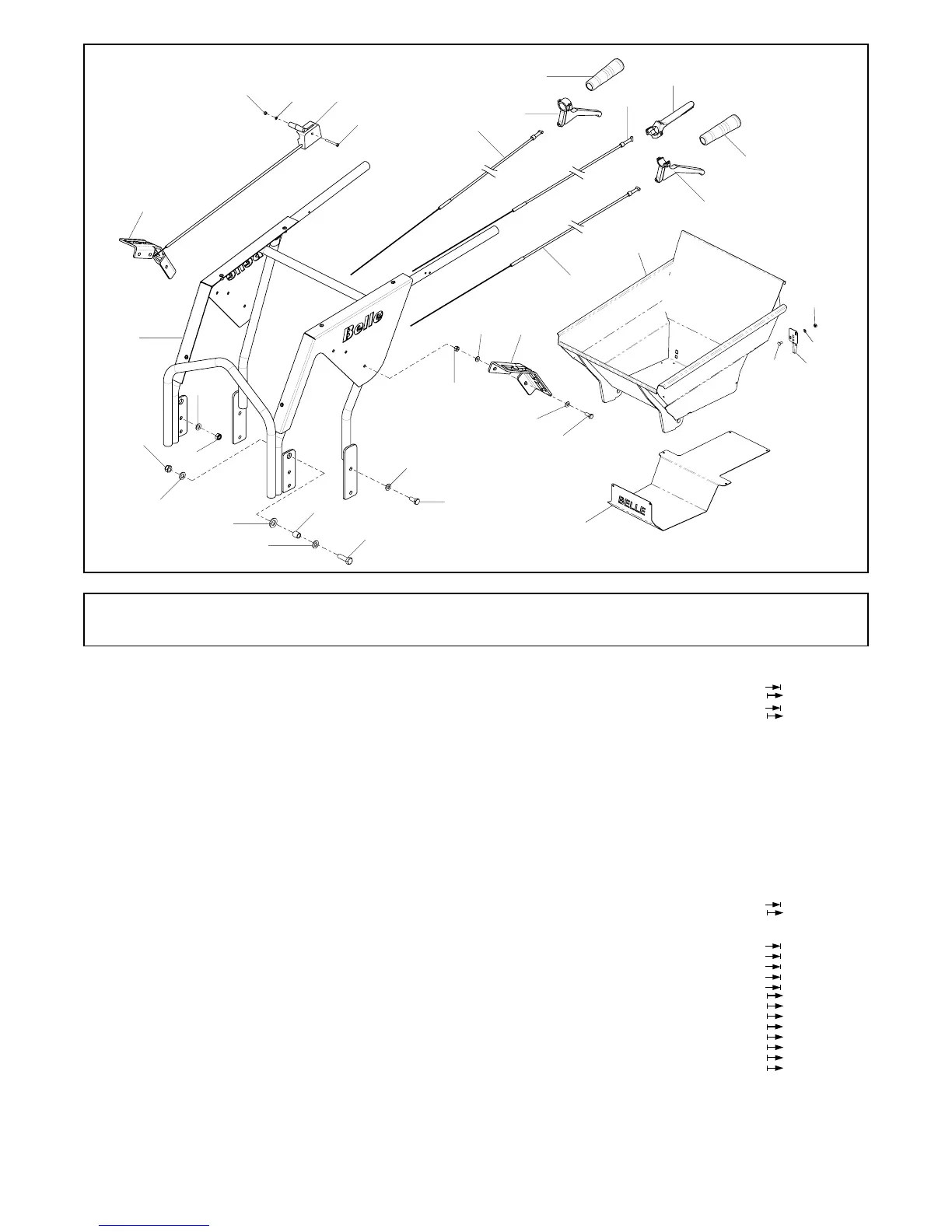 Belle

Belle

BELLE