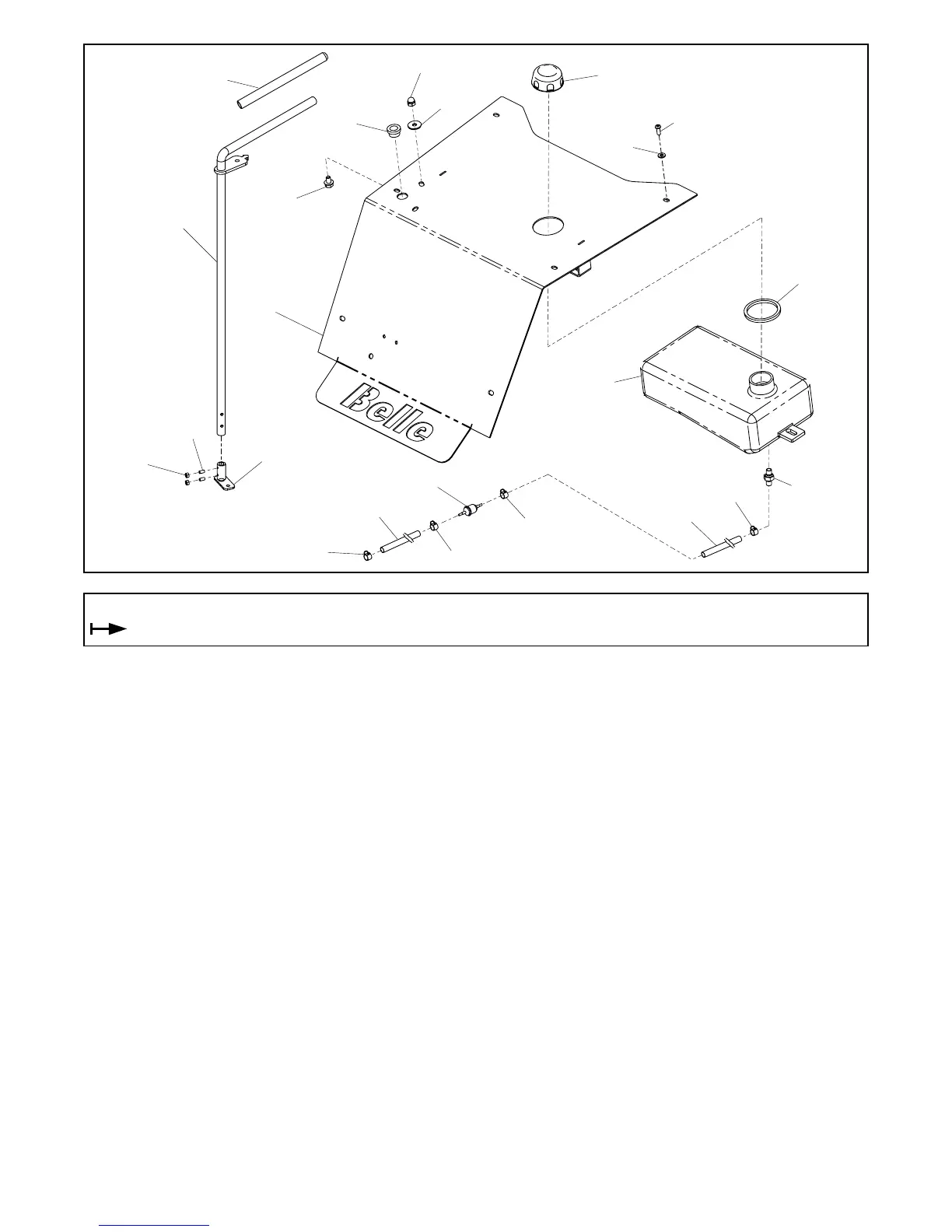 Belle