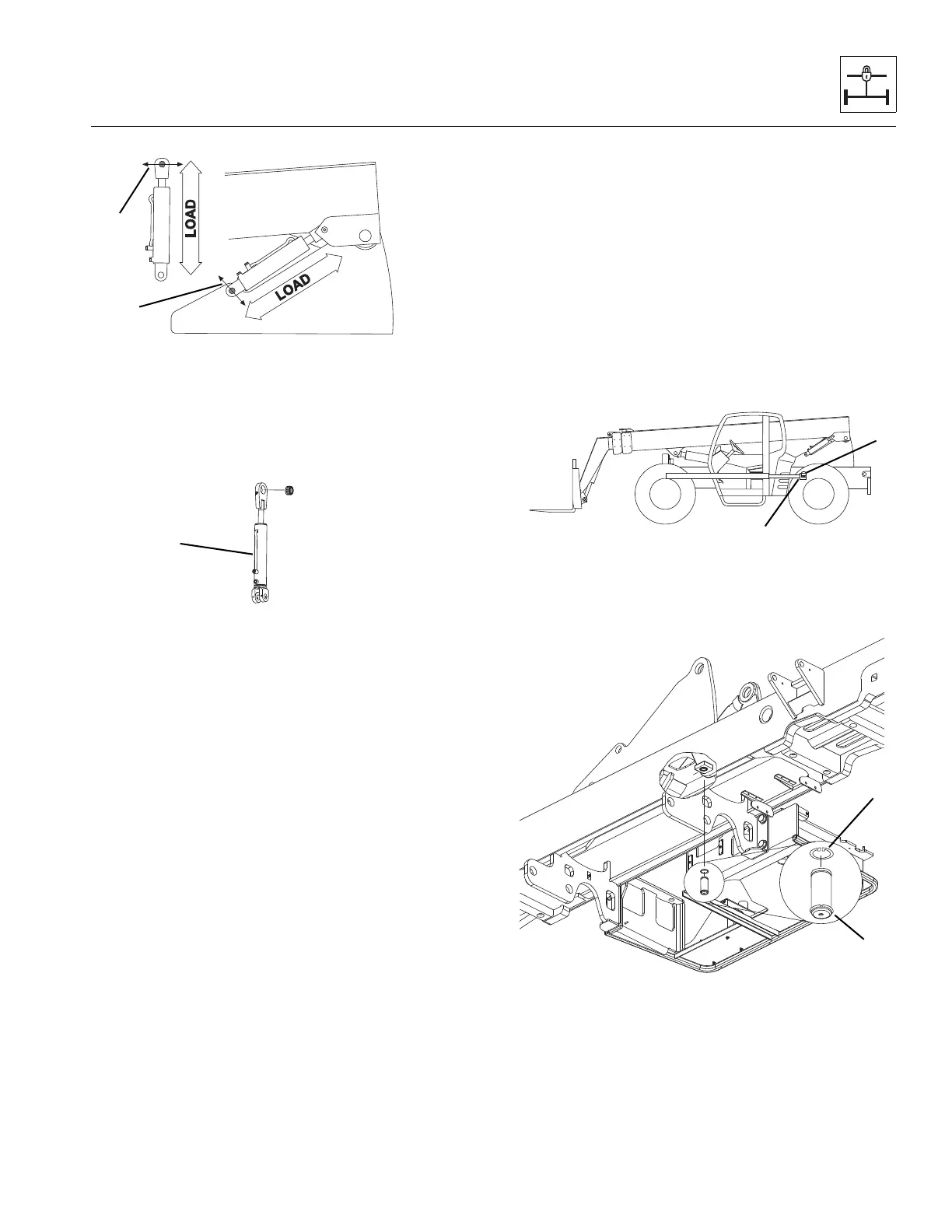 LOAD

LOAD