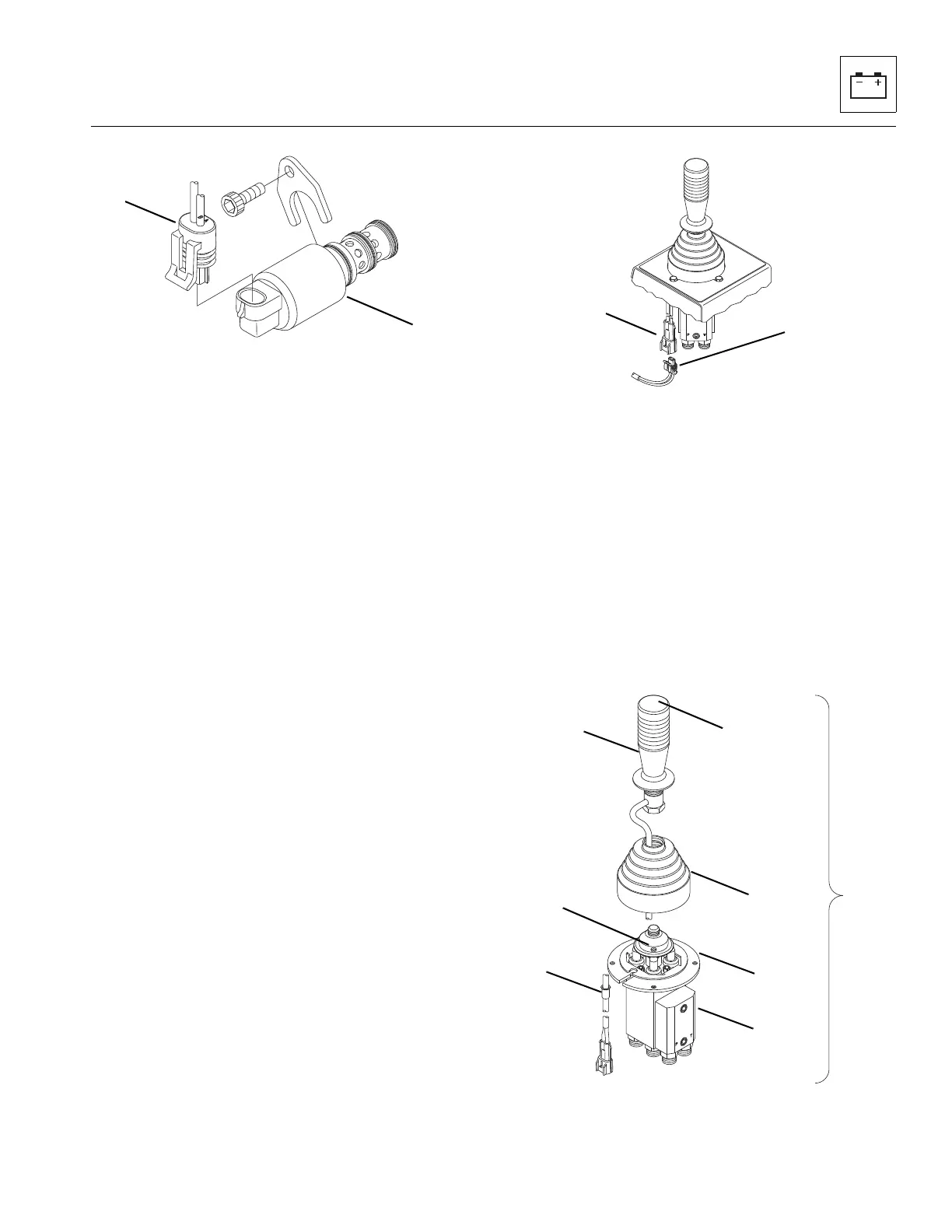 − +