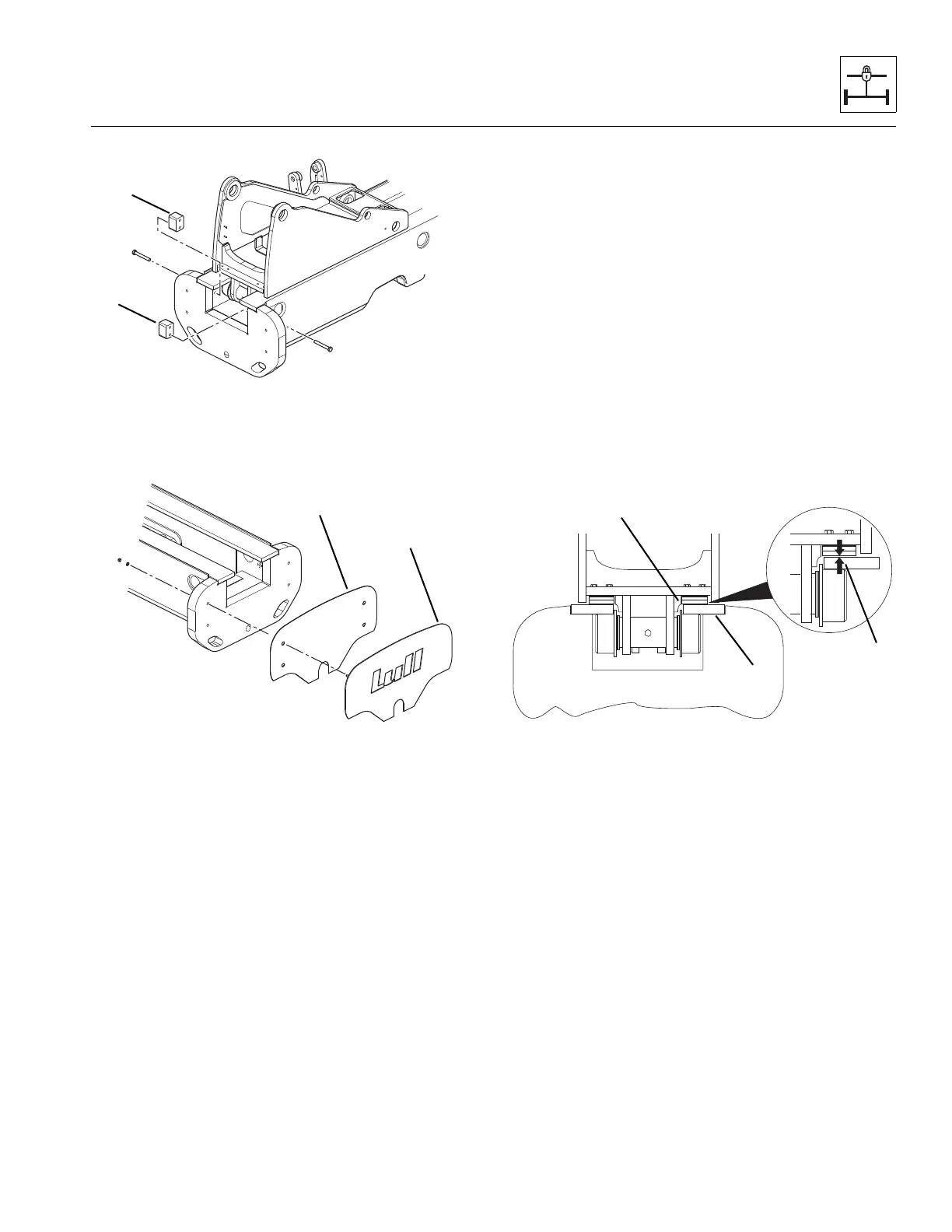 Lull