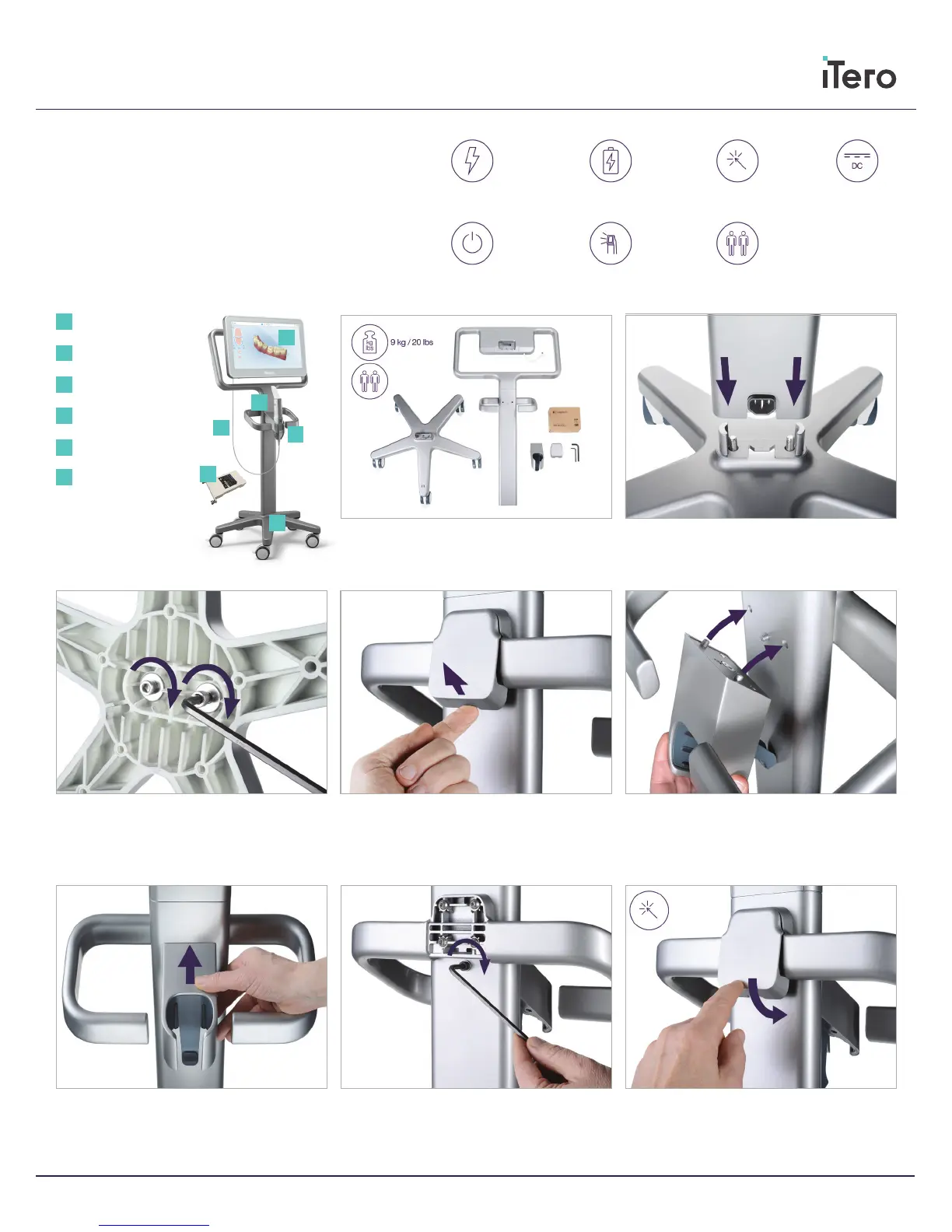 iTero

DC

kg lbs

9 kg / 20 lbs