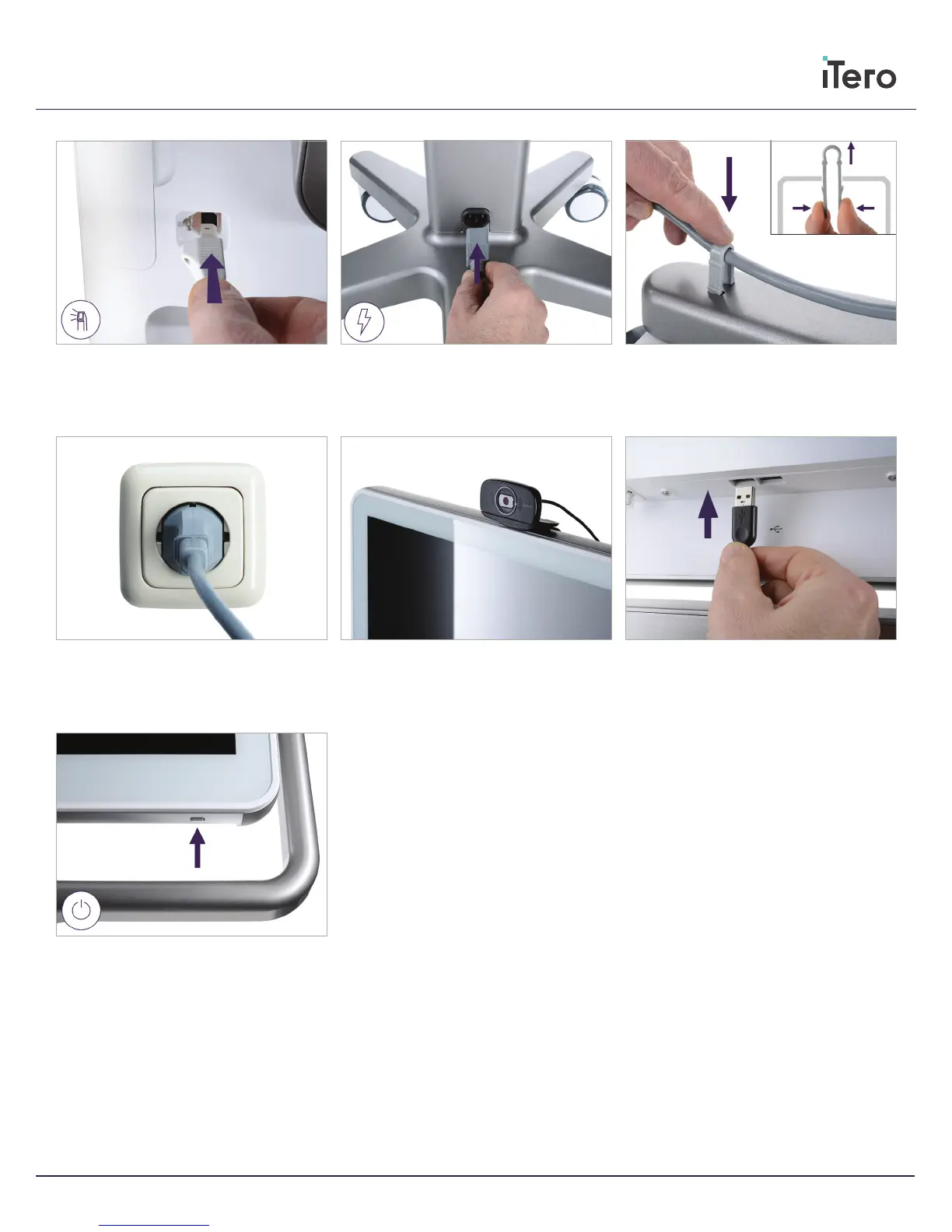 iTero