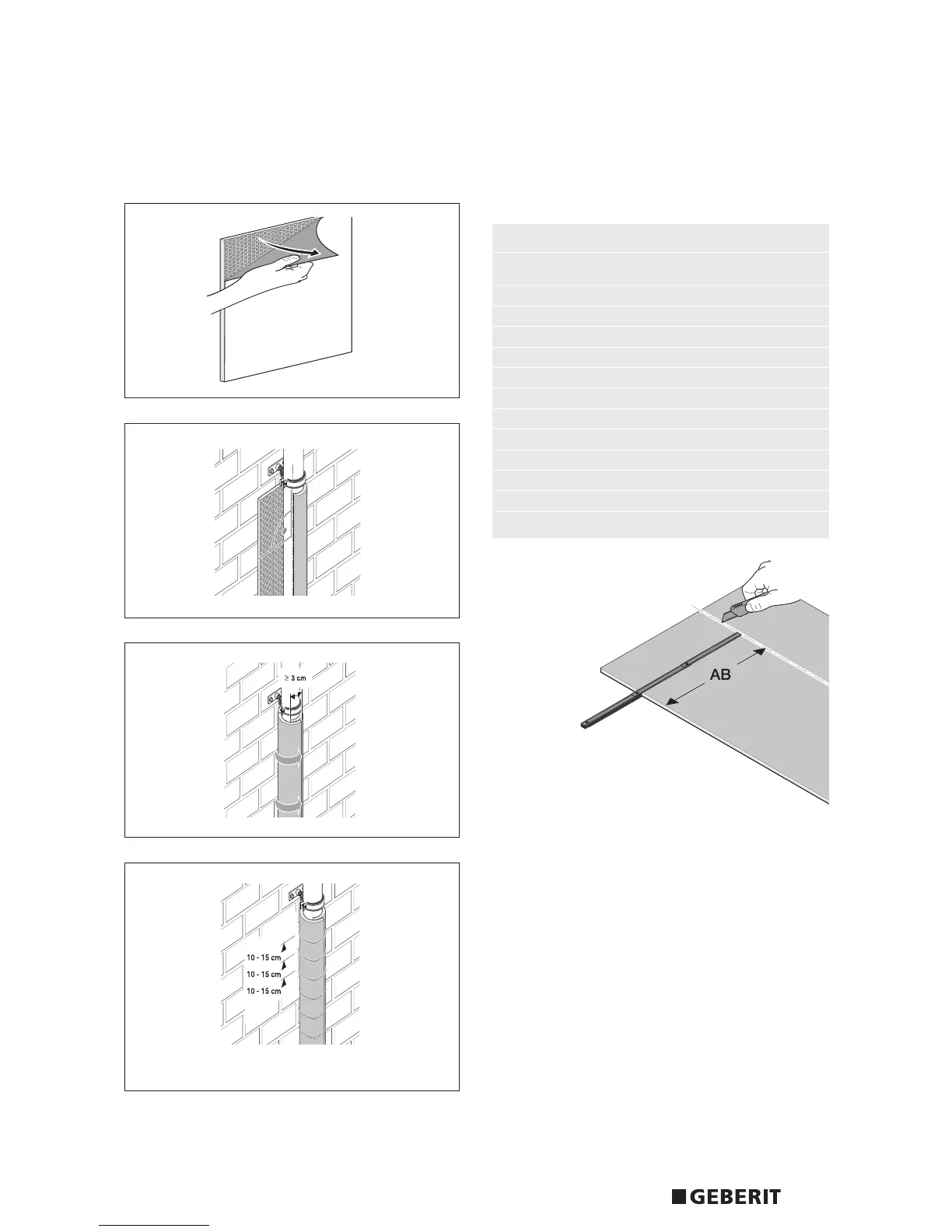 $\geq$ 3 cm

10 - 15 cm
10 - 15 cm
10 - 15 cm

AB

GEBERIT