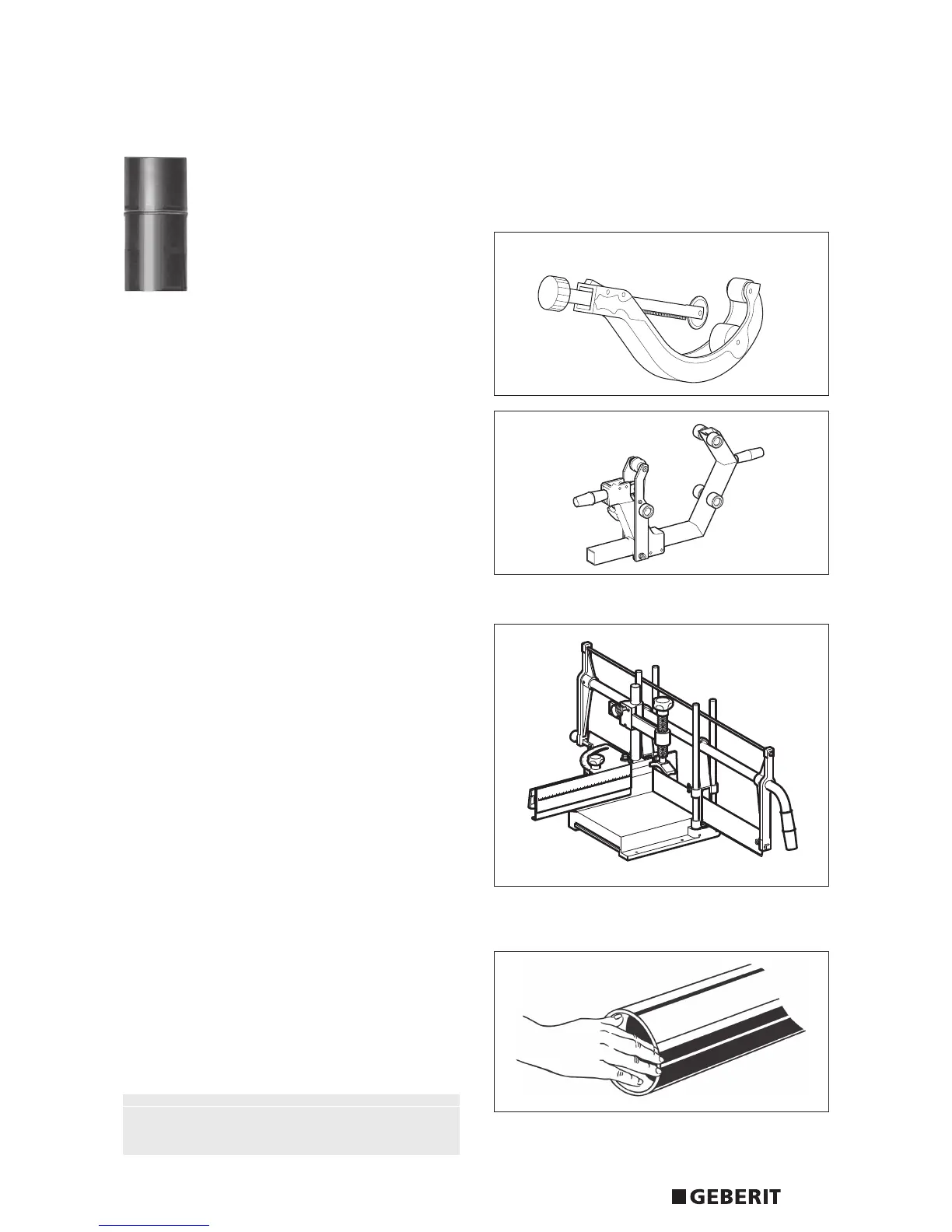 GEBERIT