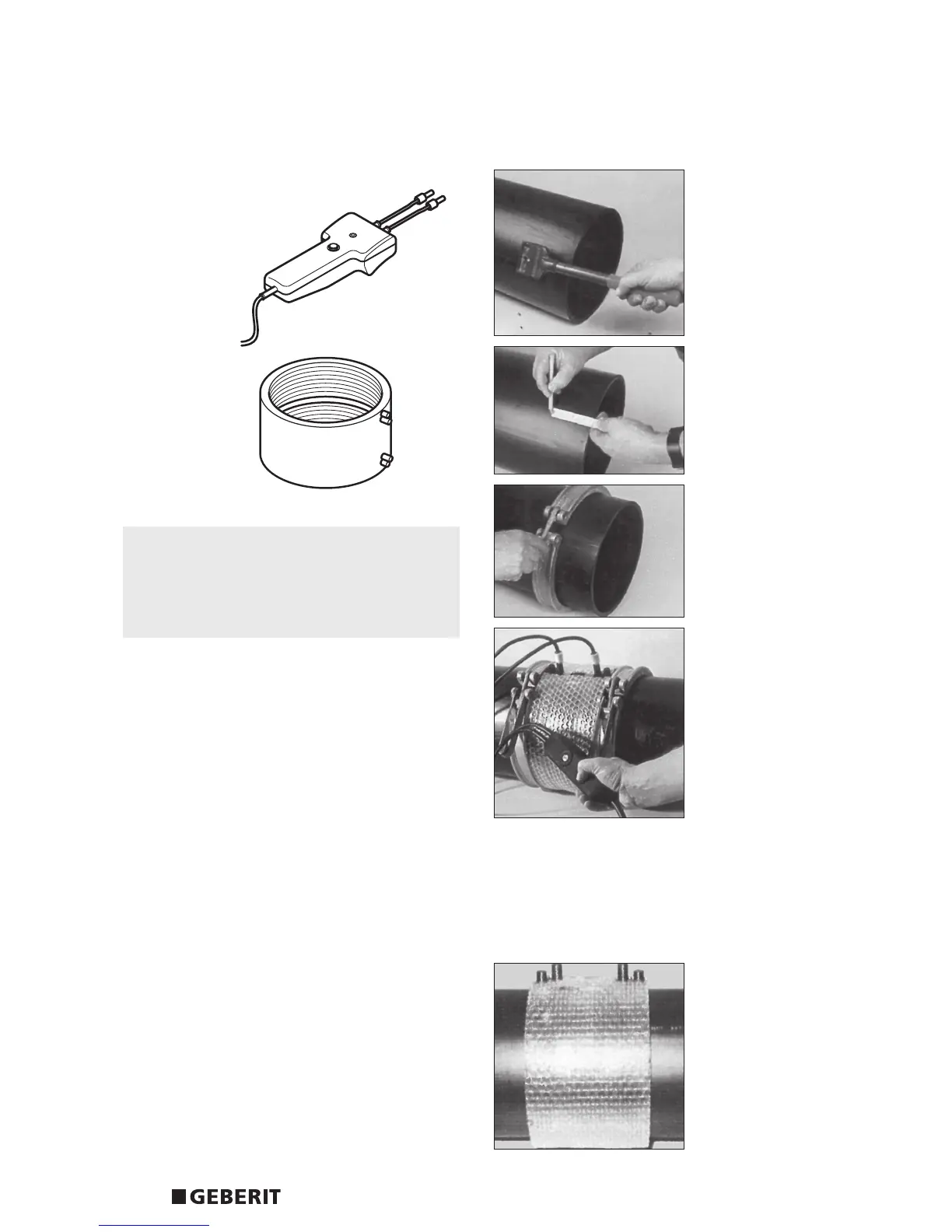 GEBERIT