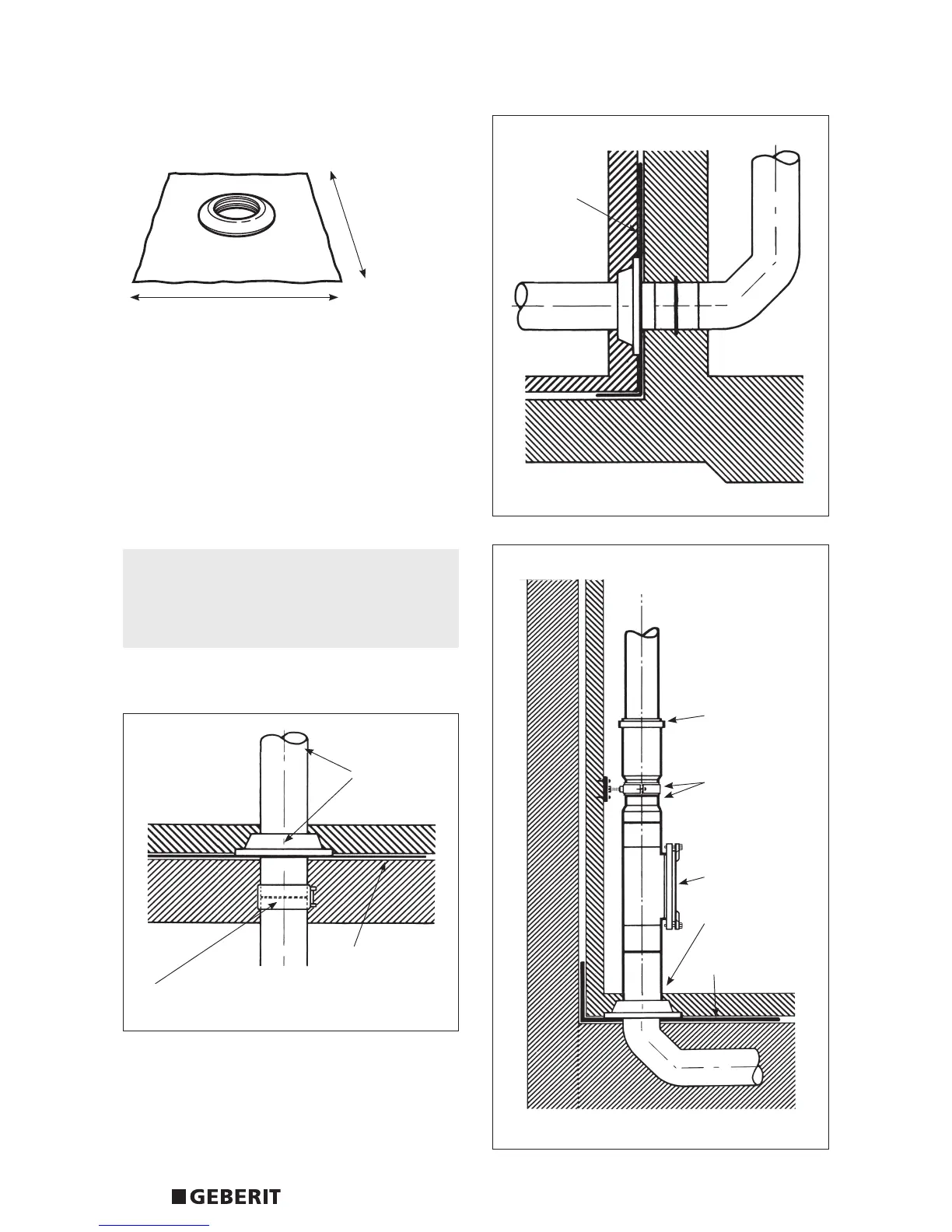 GEBERIT