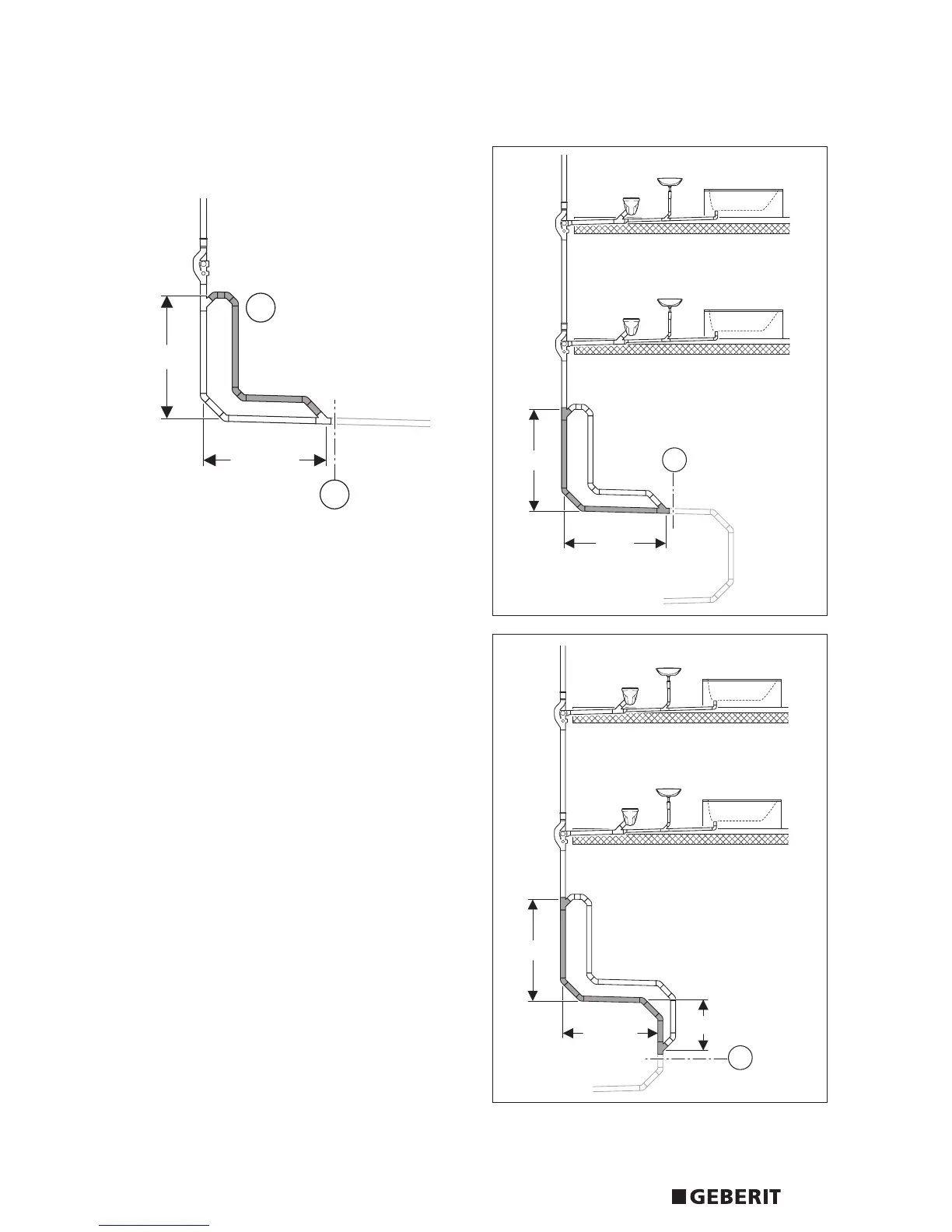 GEBERIT