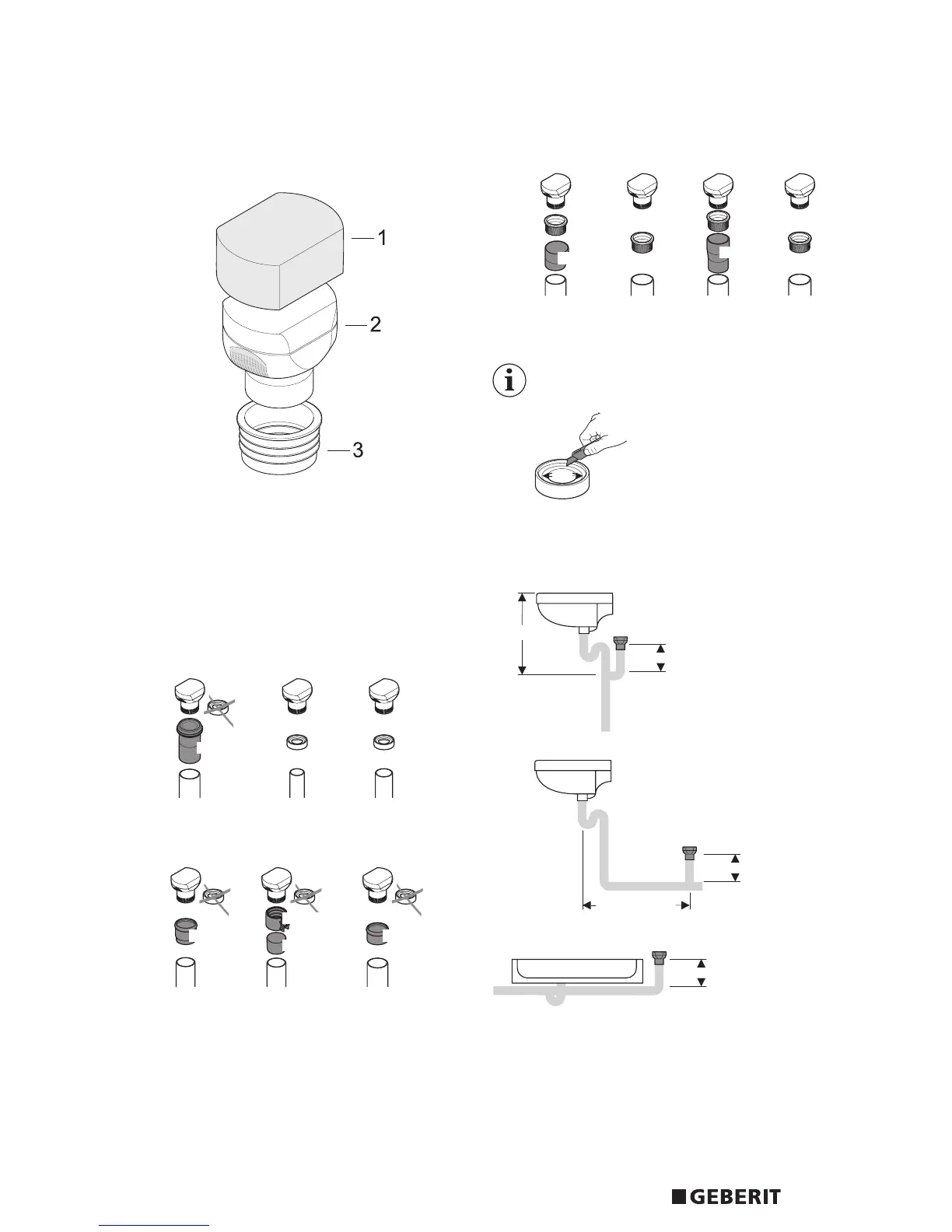 1
2
3

GEBERIT