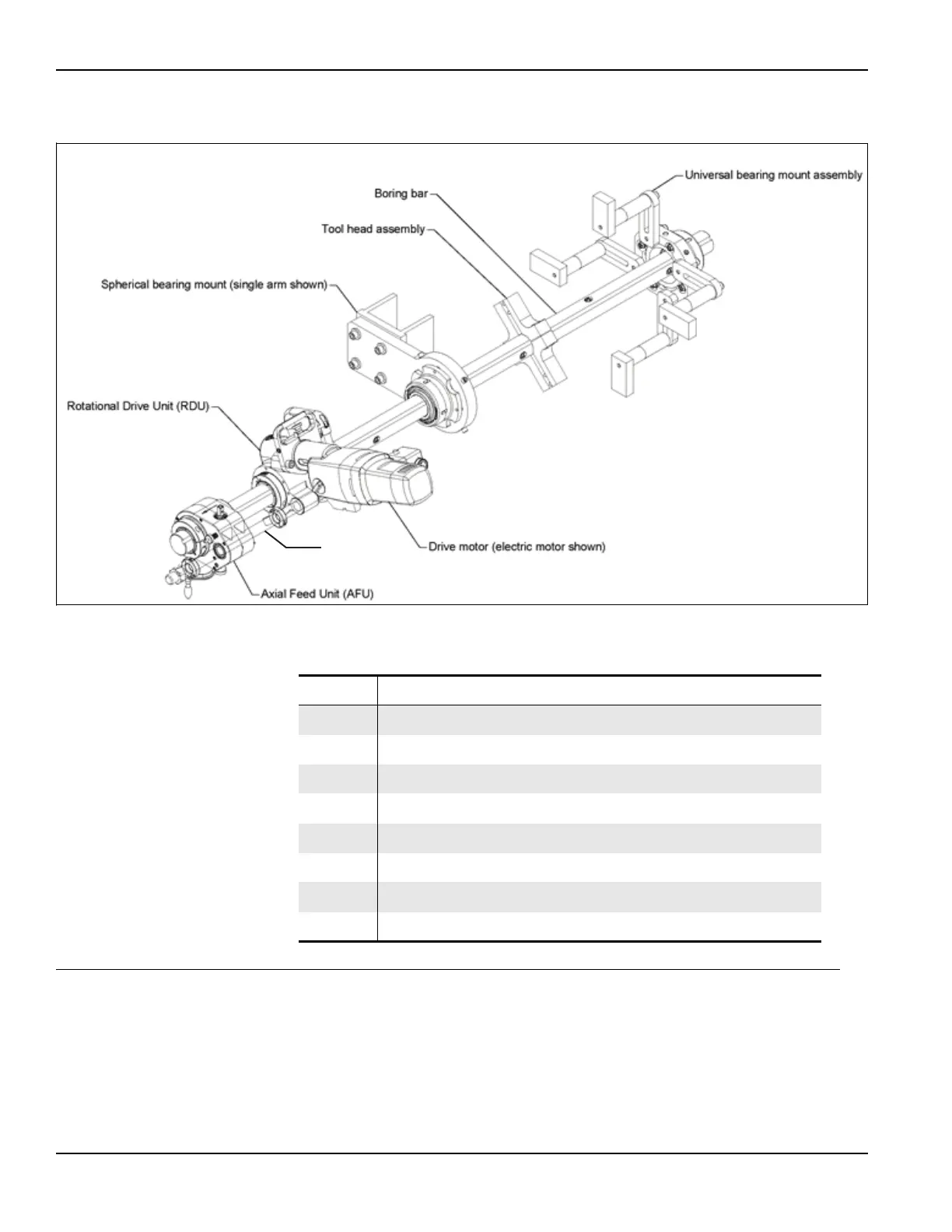 Universal bearing mount assembly

Boring bar

Tool head assembly

Spherical bearing mount (single arm shown)

Rotational Drive Unit (RDU)

Drive motor (electric motor shown)

Axial Feed Unit (AFU)