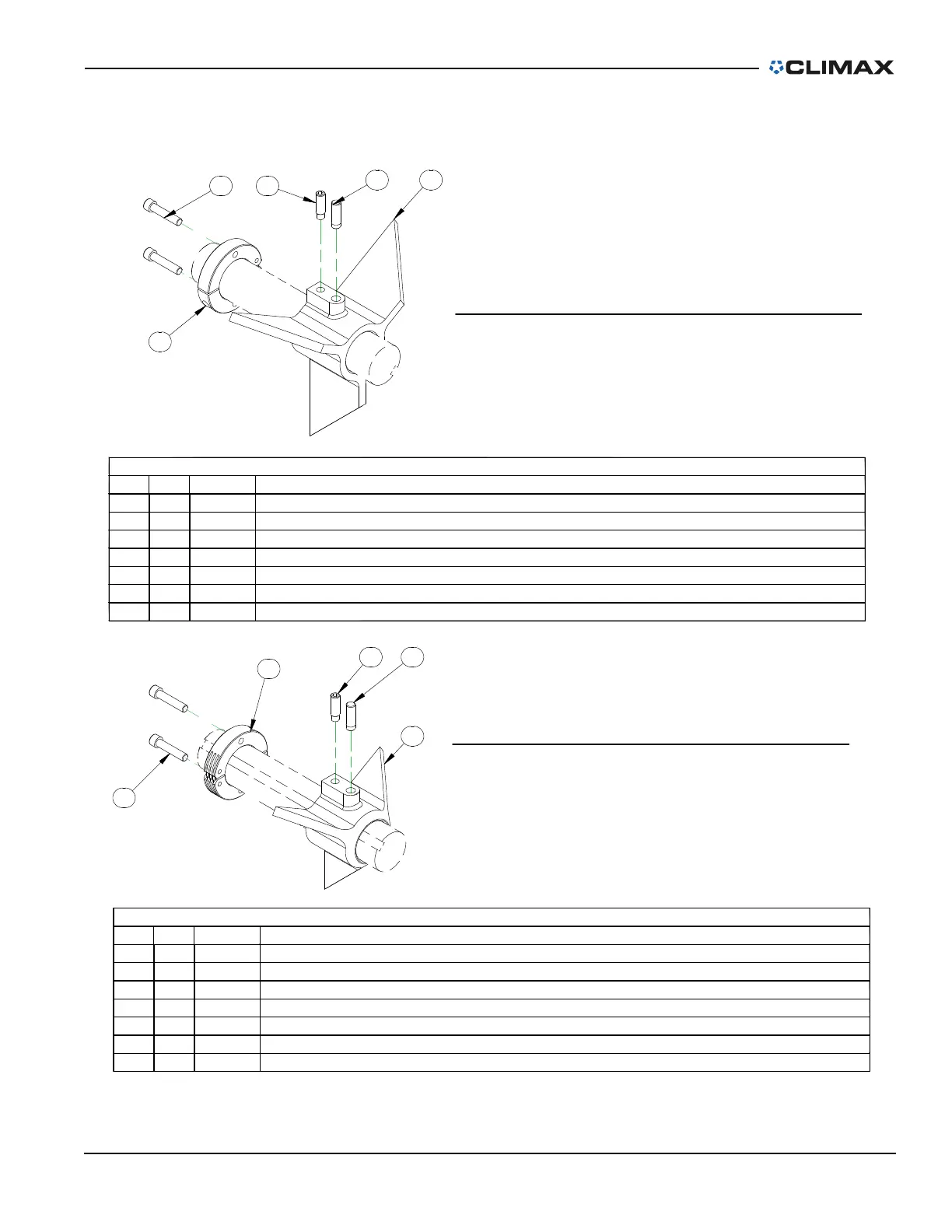 CLIMAX