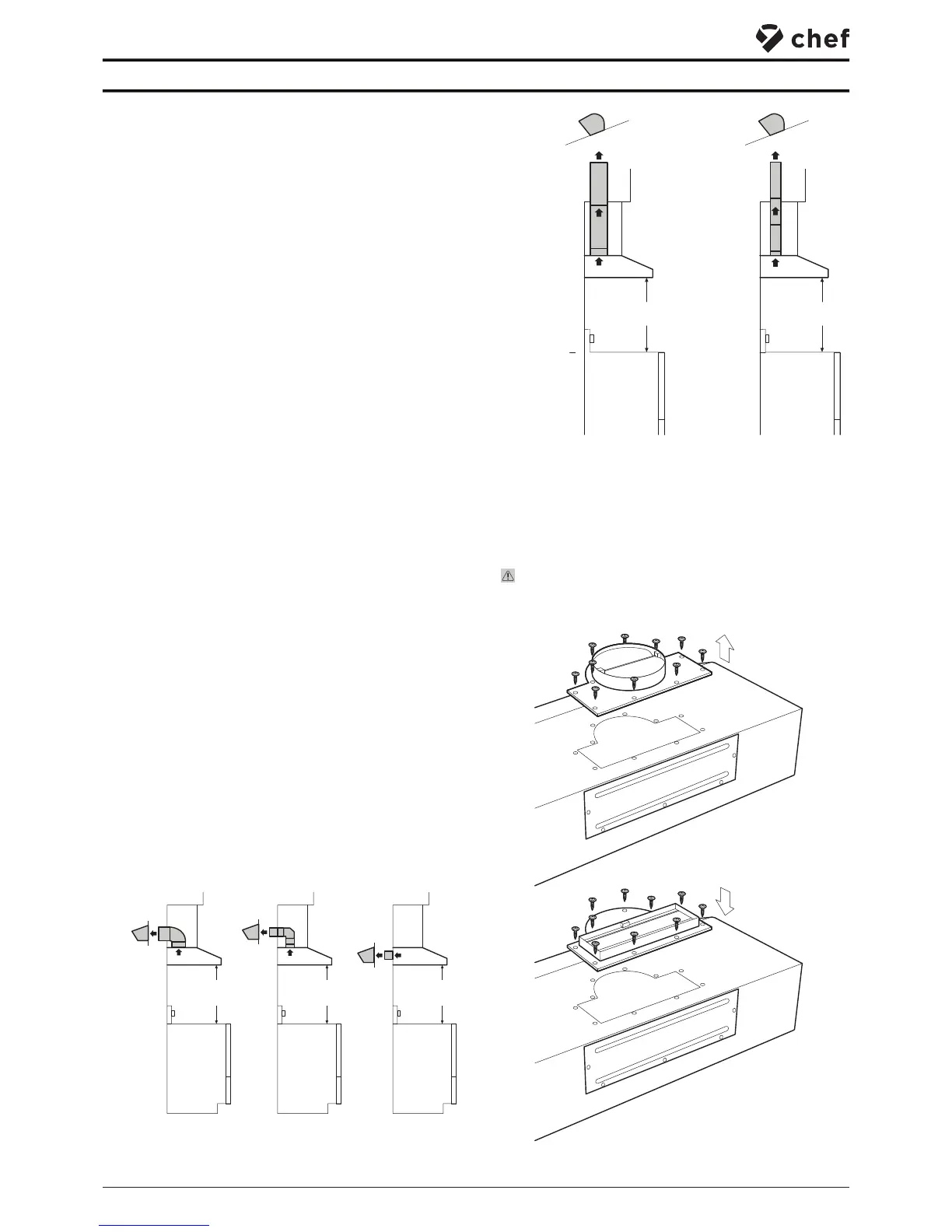 chef