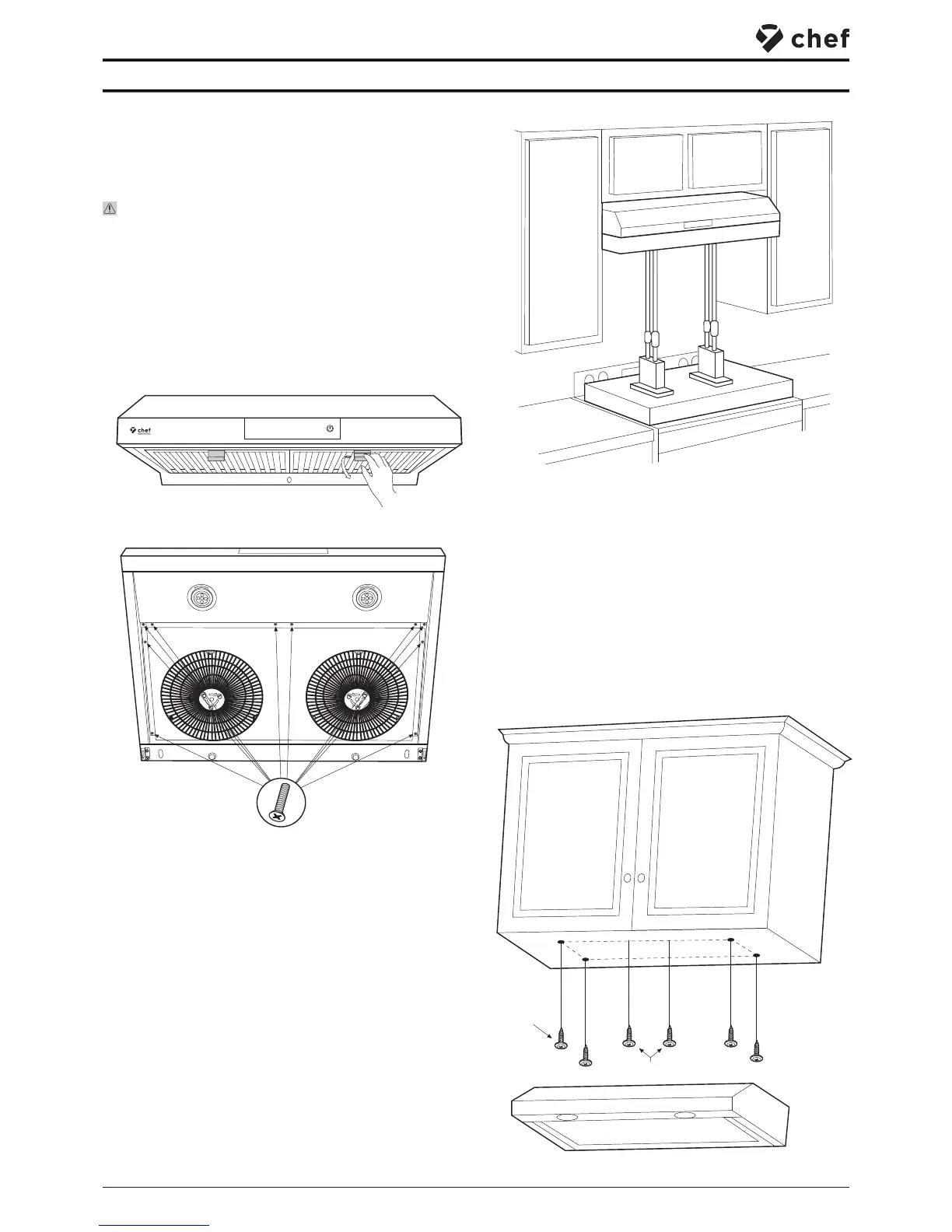 chef

chef