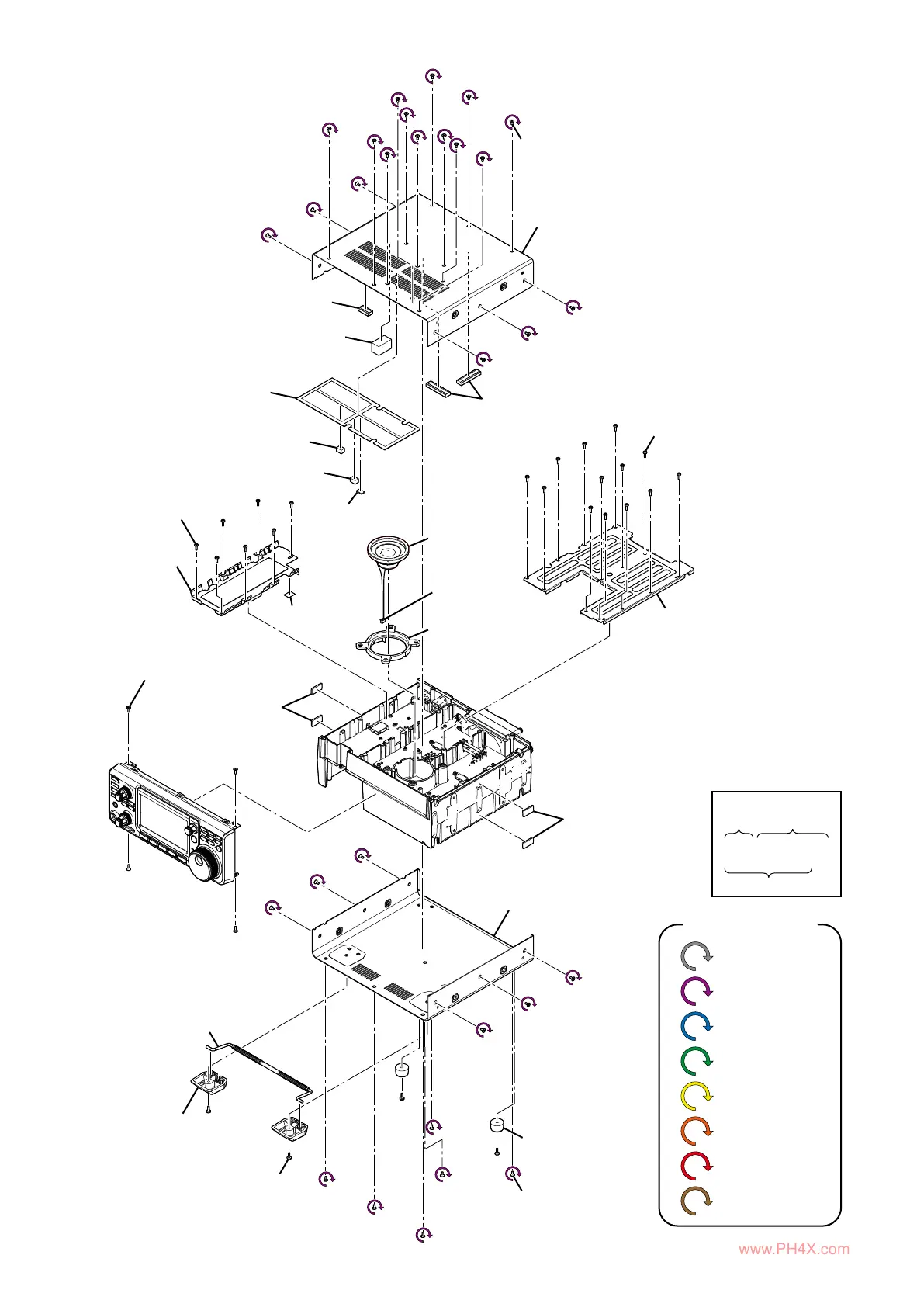 www.PH4X.com