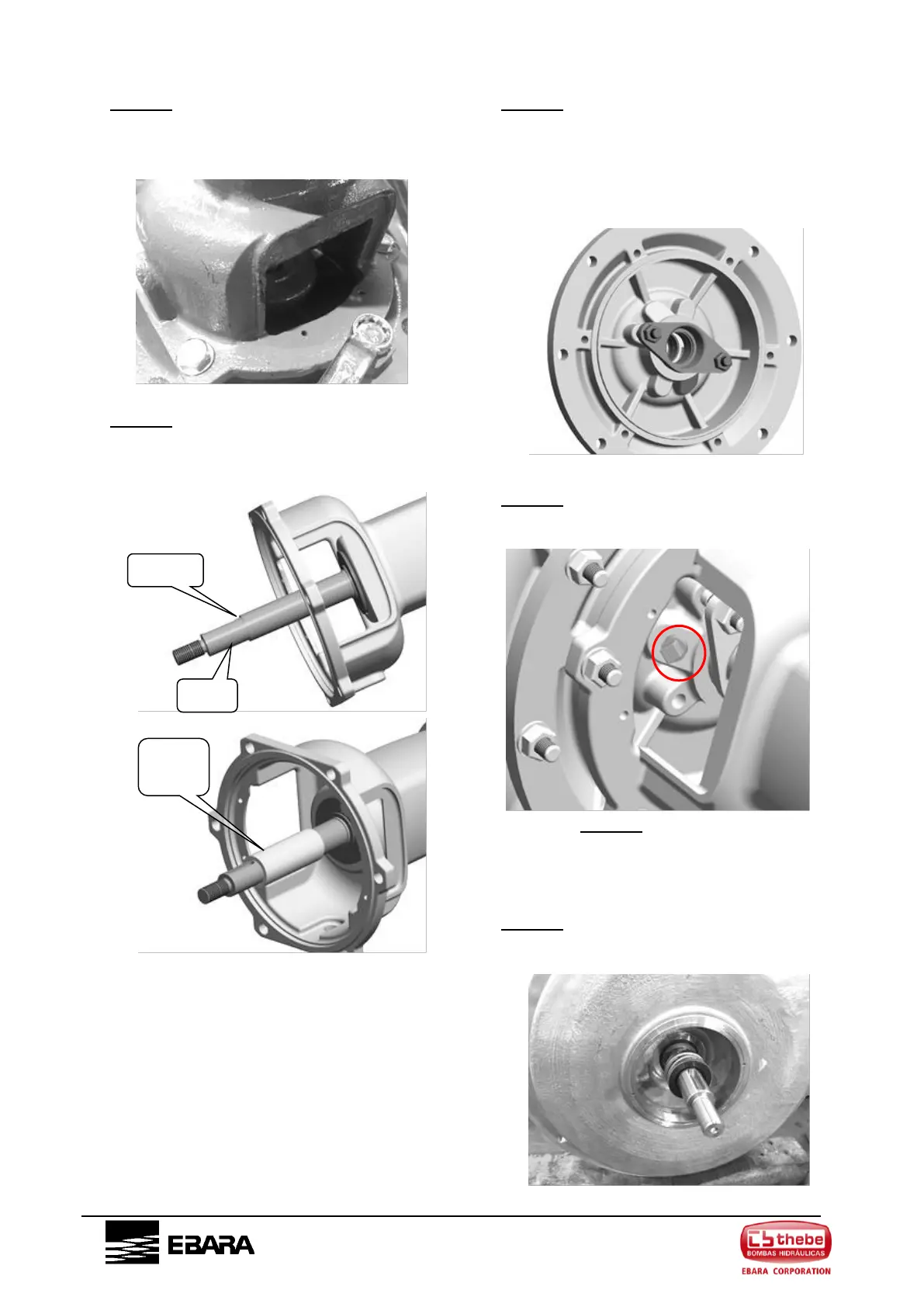 EBARA

thebe
BOMBAS HIDRÁULICAS
EBARA CORPORATION