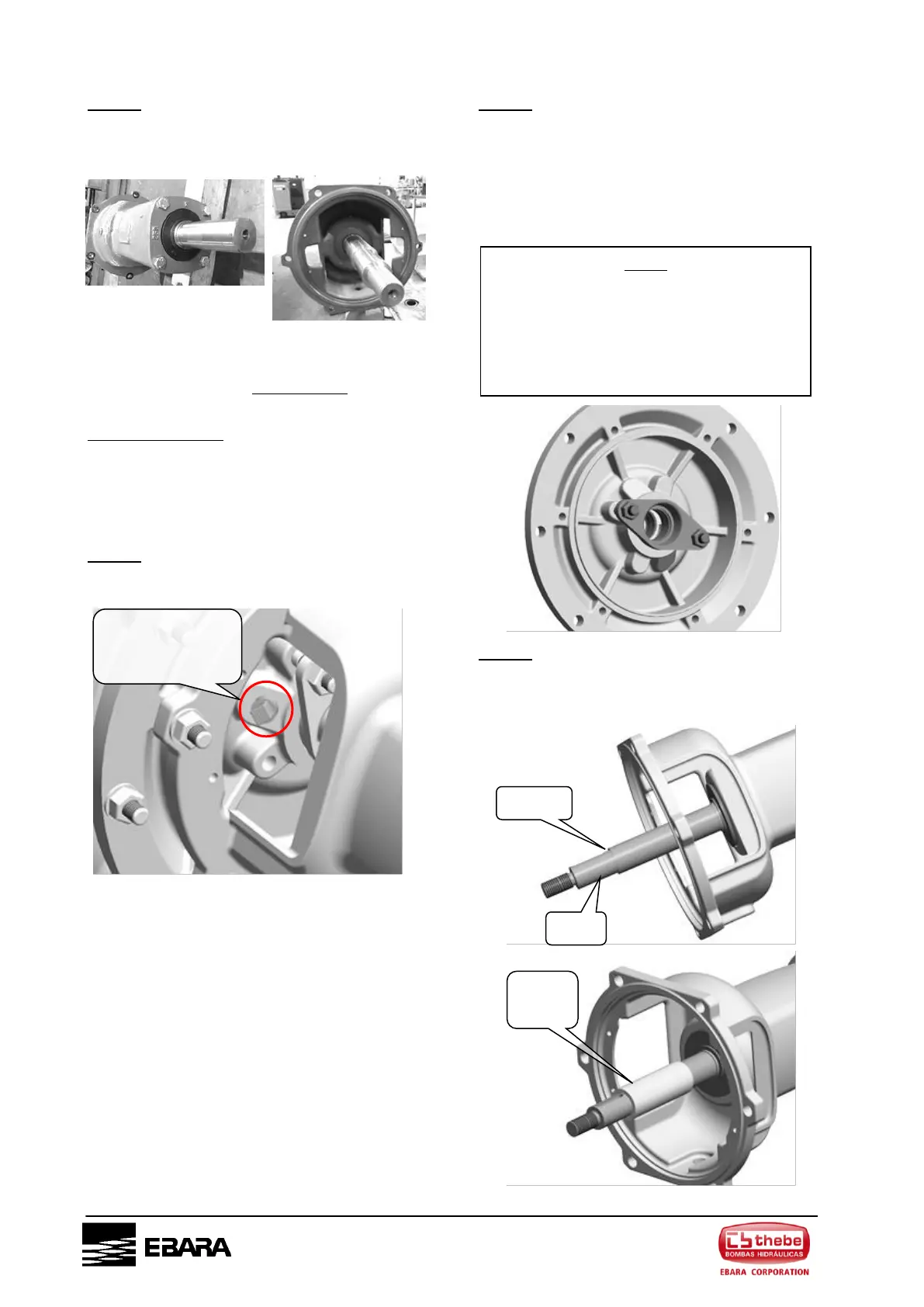 EBARA

thebe
BOMBAS HIDRÁULICAS
EBARA CORPORATION