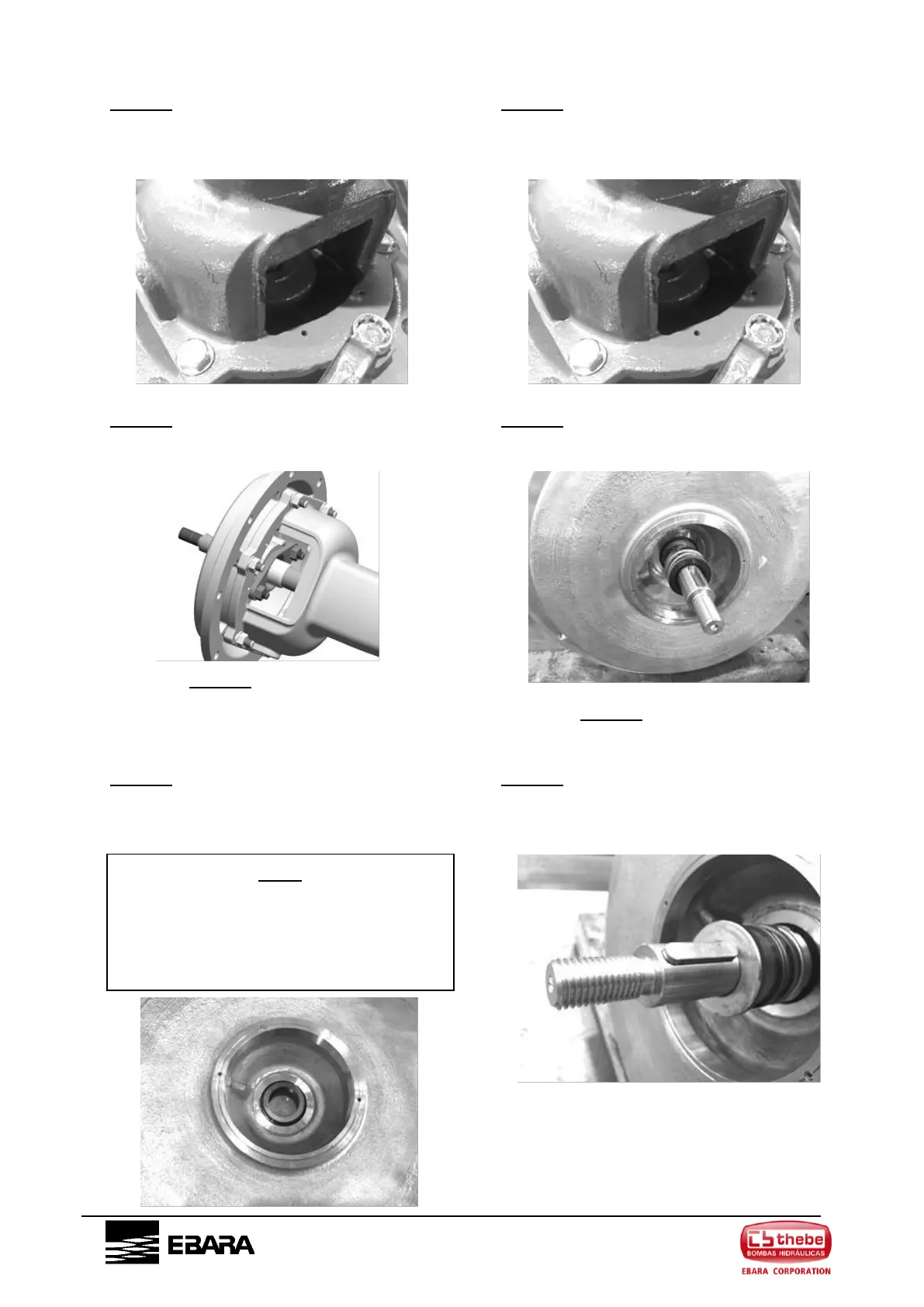 EBARA

thebe
BOMBAS HIDRÁULICAS
EBARA CORPORATION