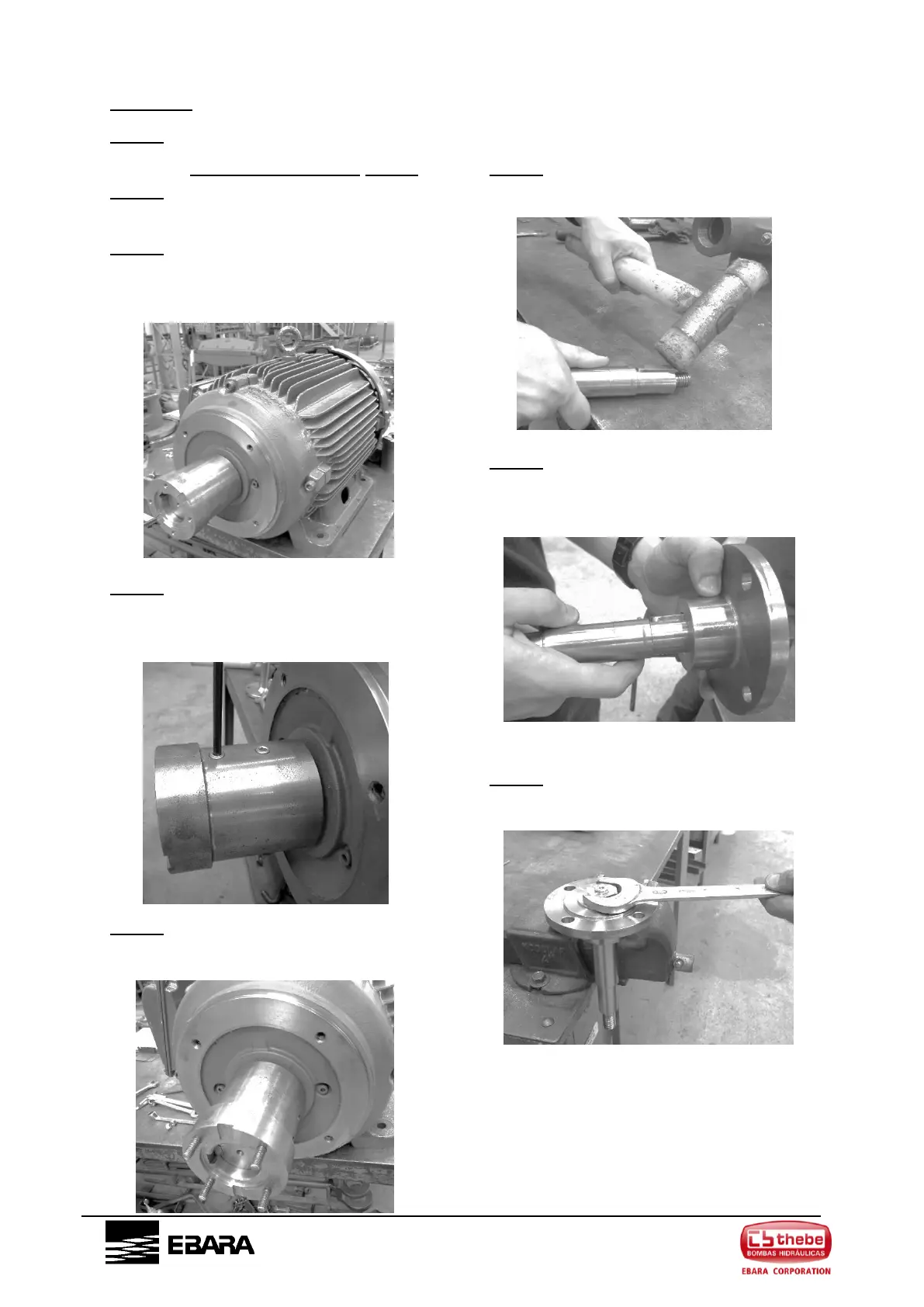 EBARA

thebe
BOMBAS HIDRÁULICAS
EBARA CORPORATION