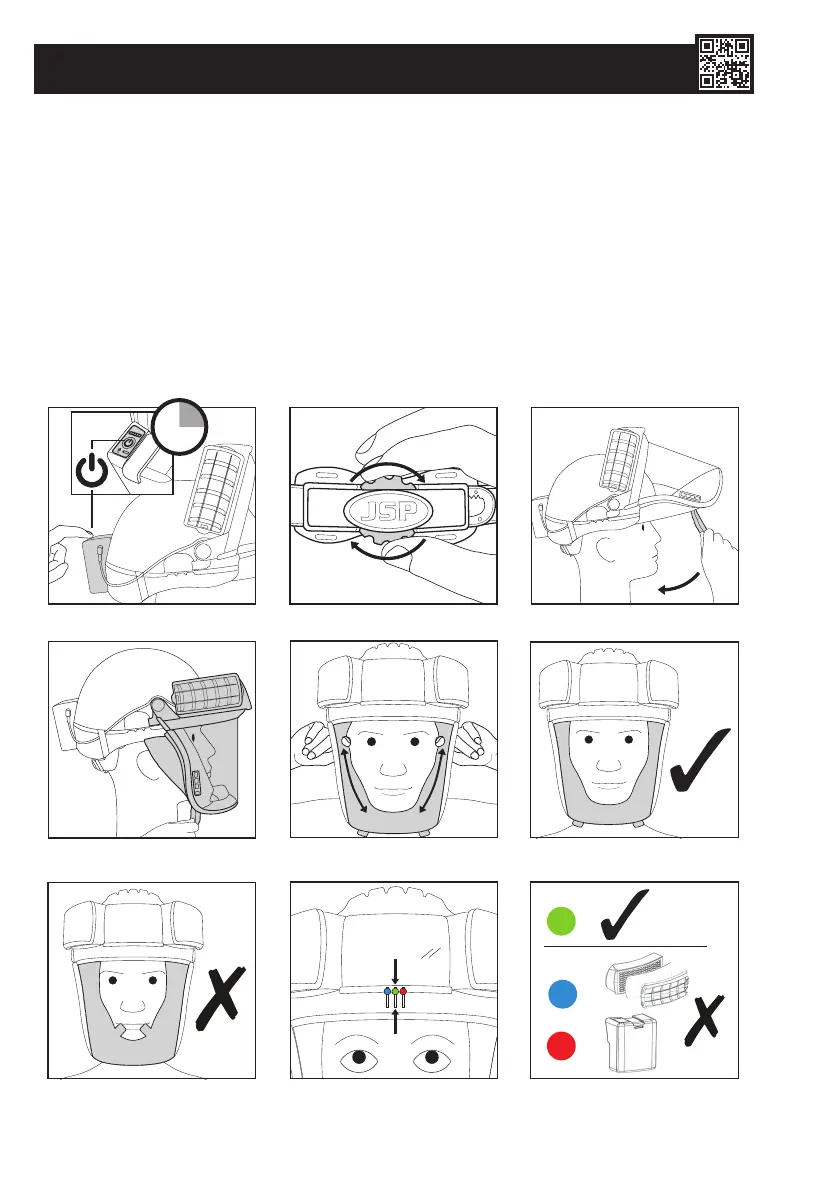 JSP