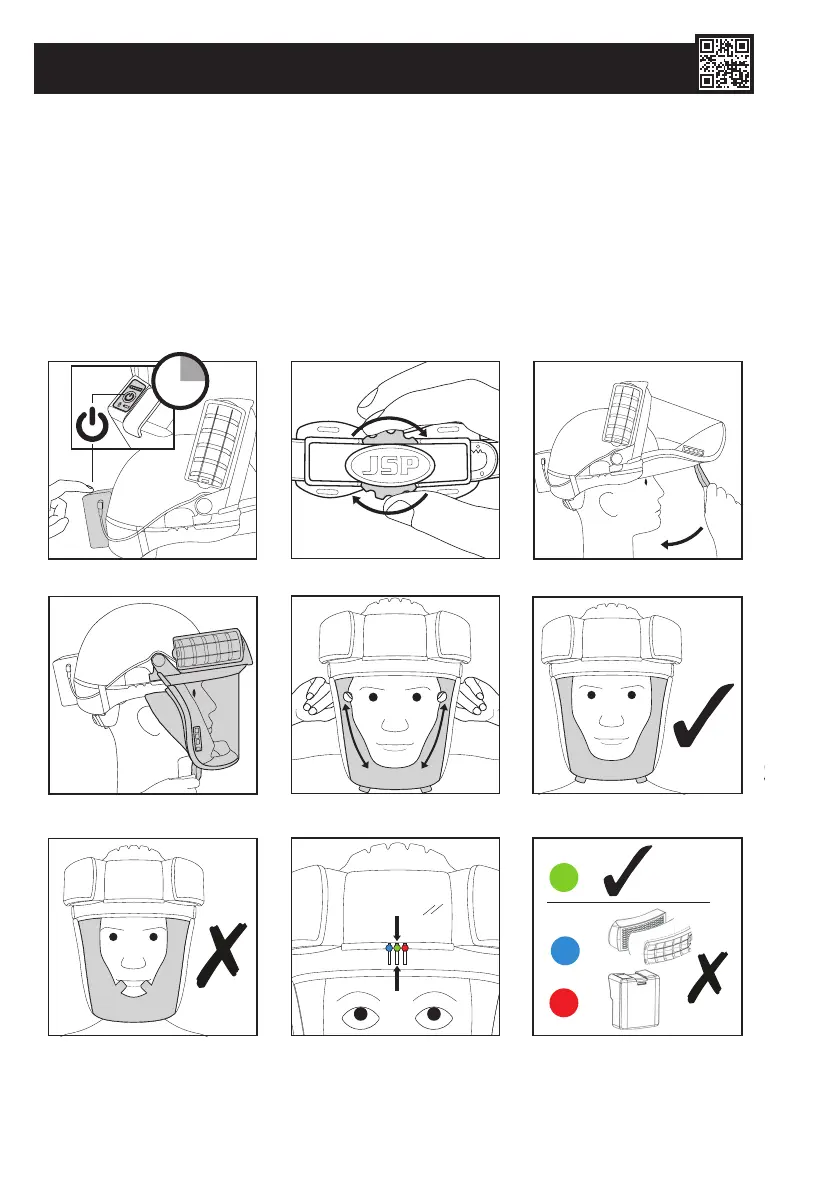 JSP