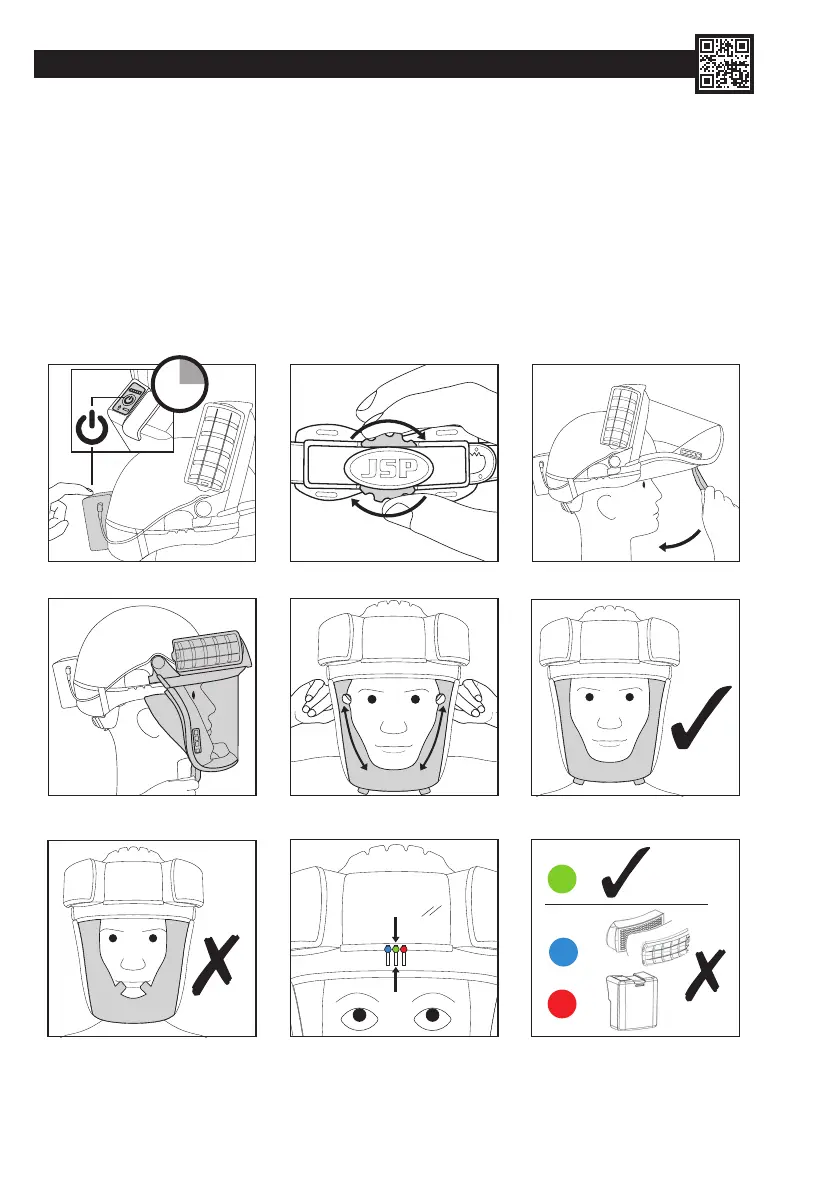 JSP