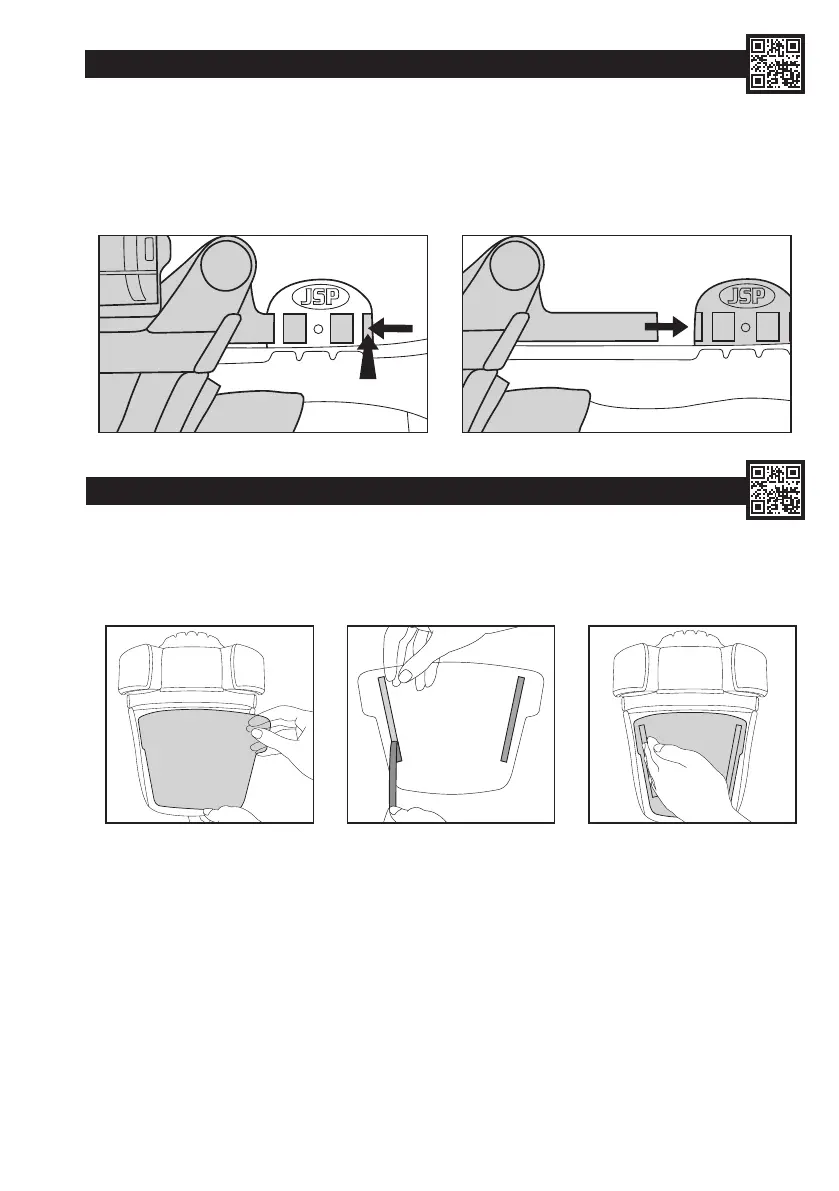 JSP

JSP