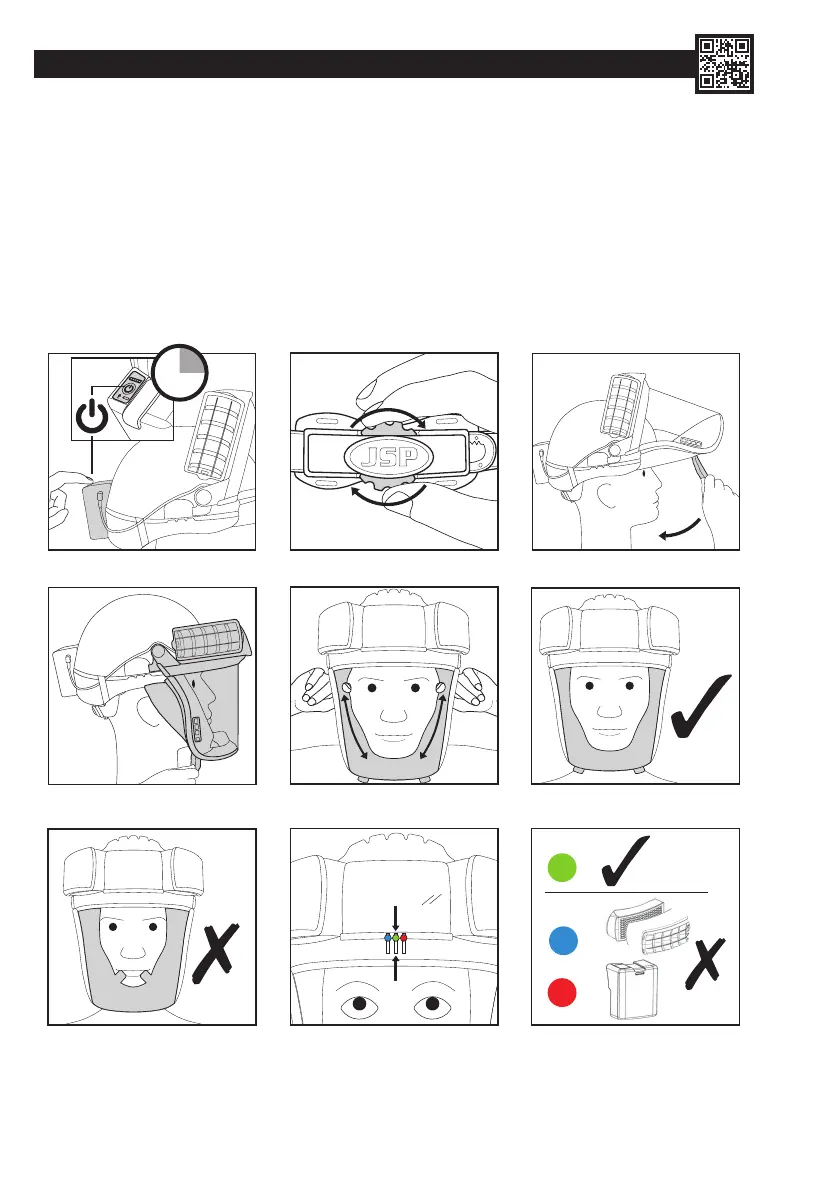 JSP