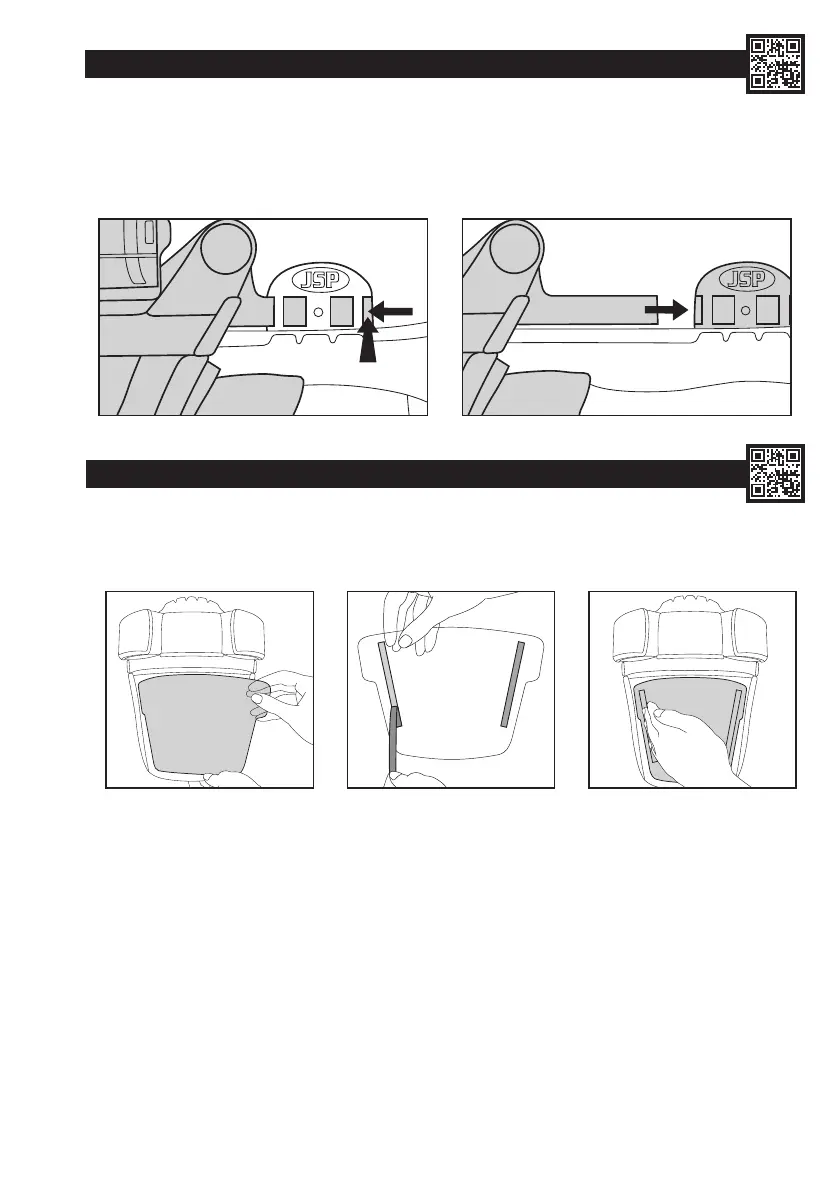 JSP

JSP