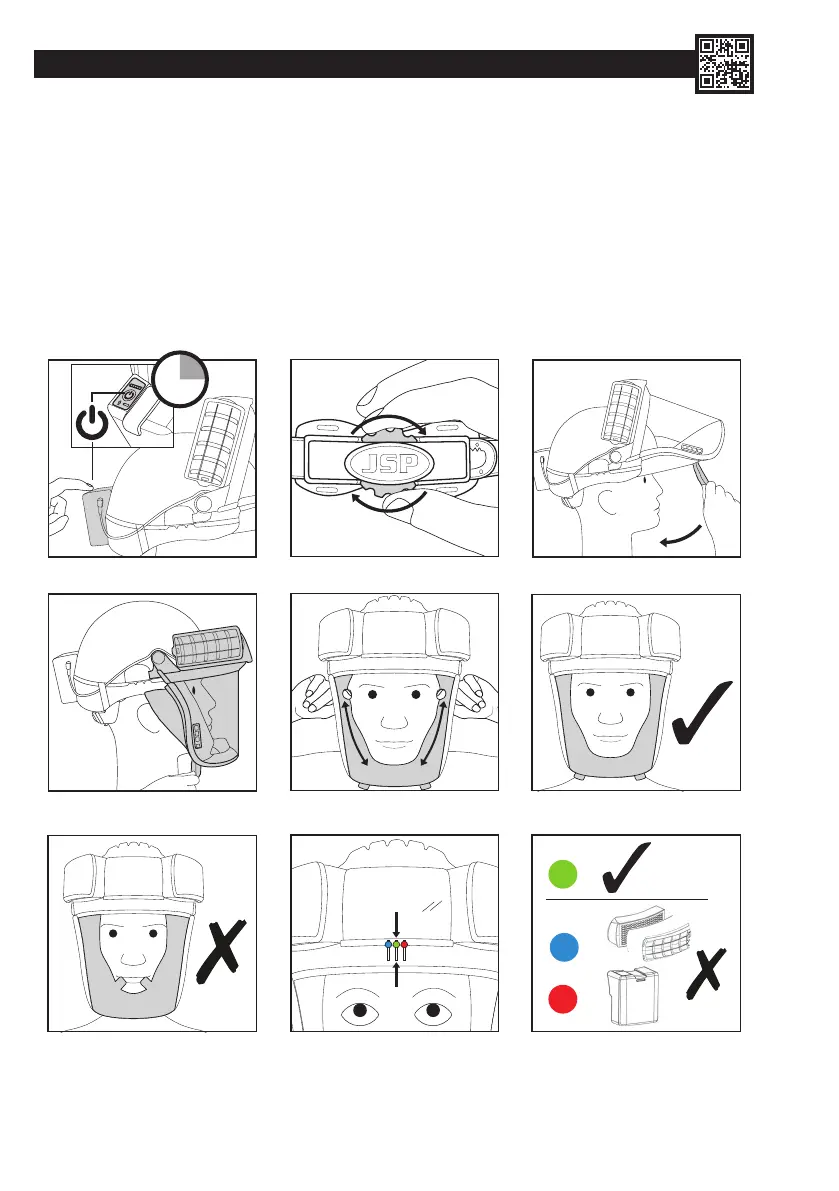 JSP