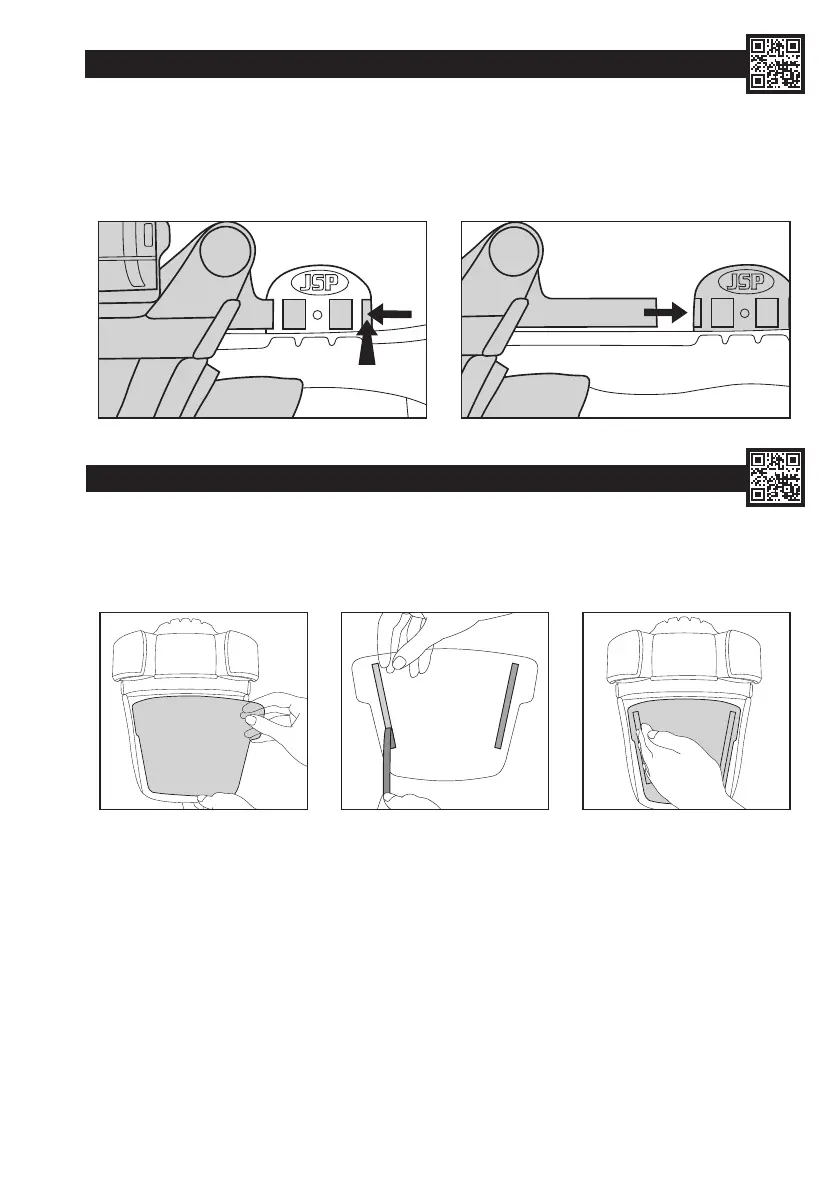 JSP

JSP