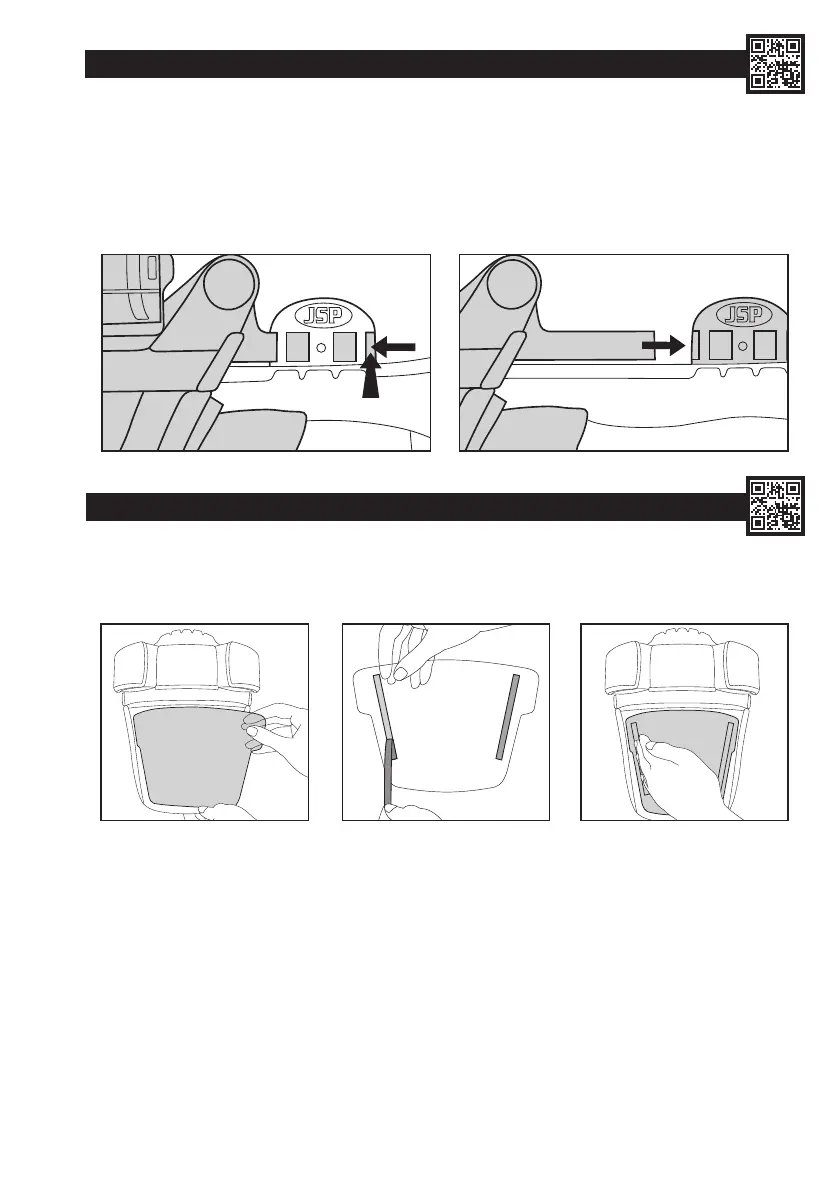 JSP

JSP