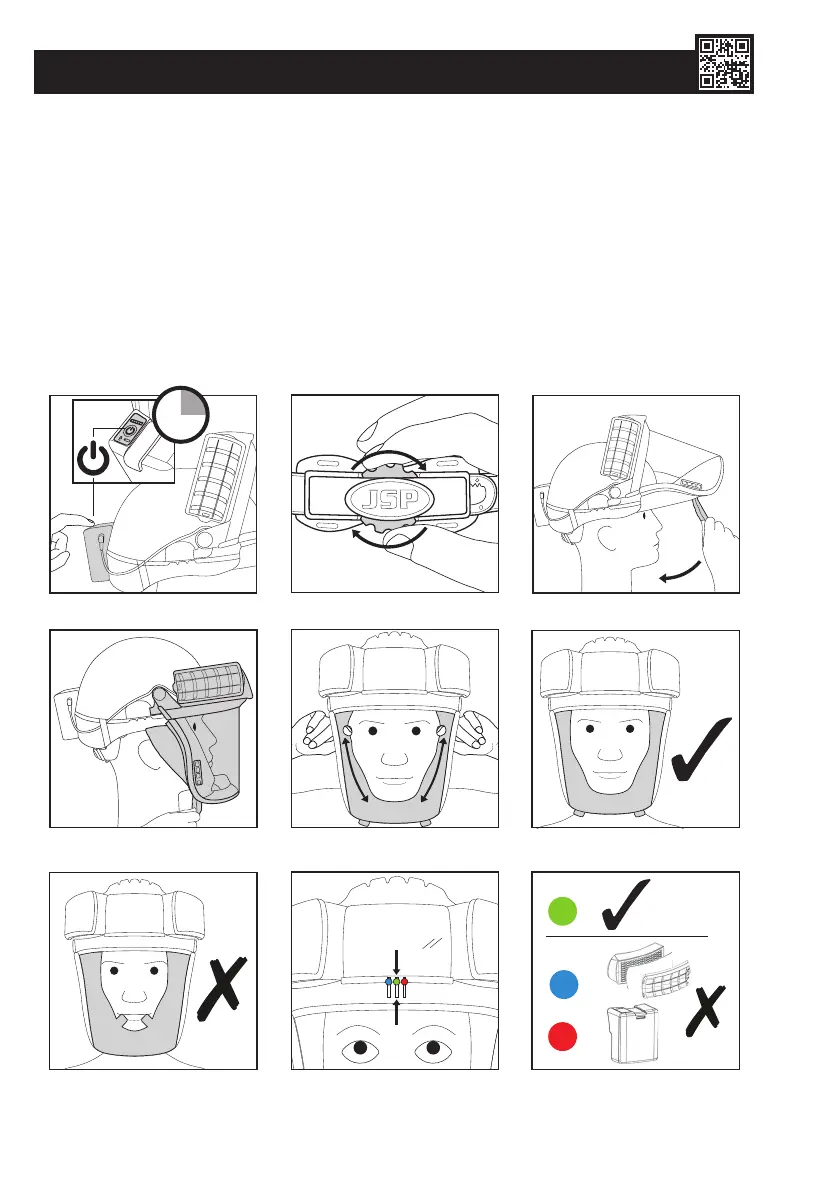 JSP