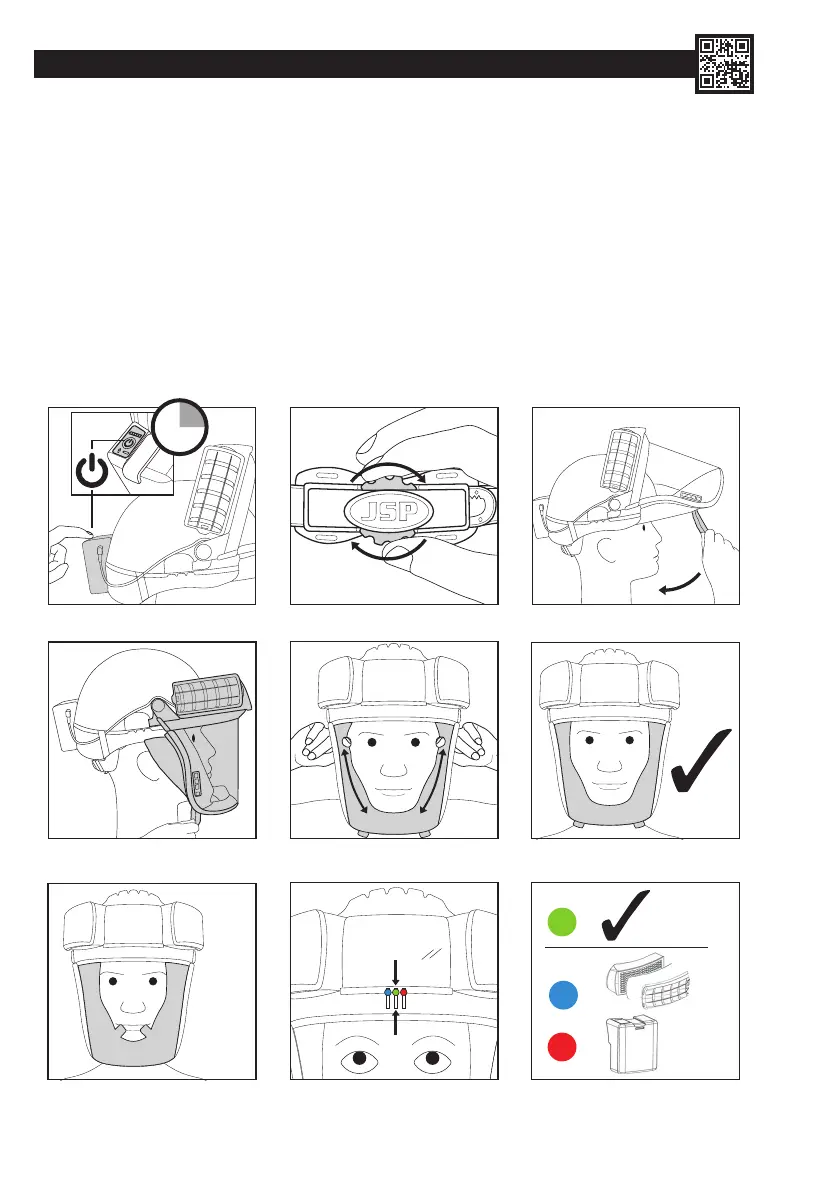 JSP