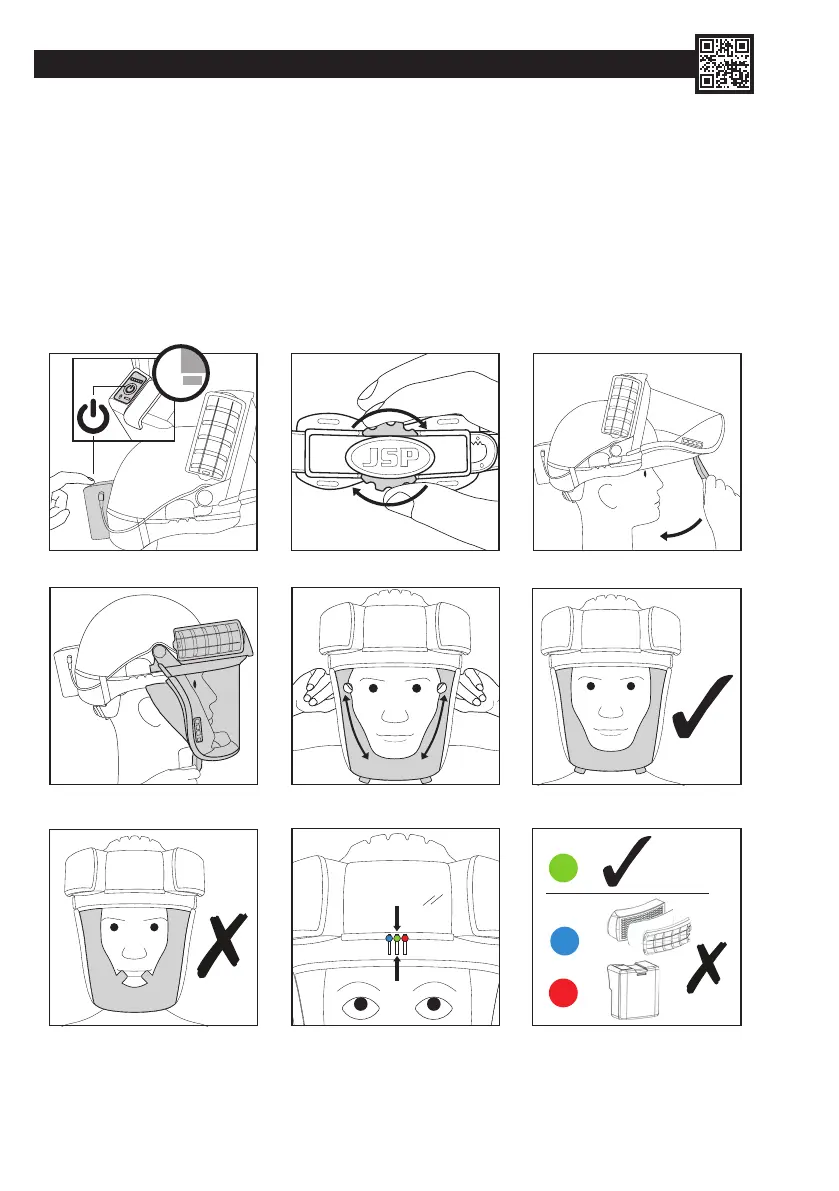 JSP