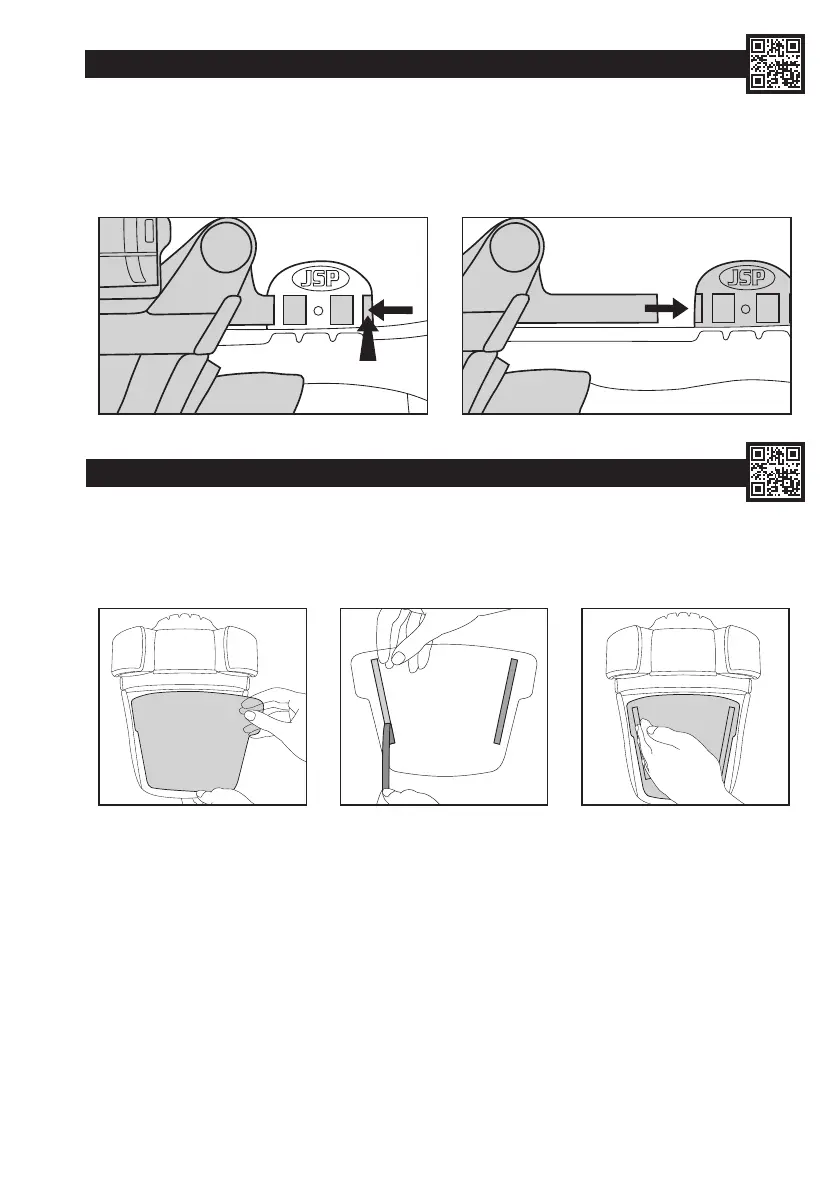 JSP

JSP