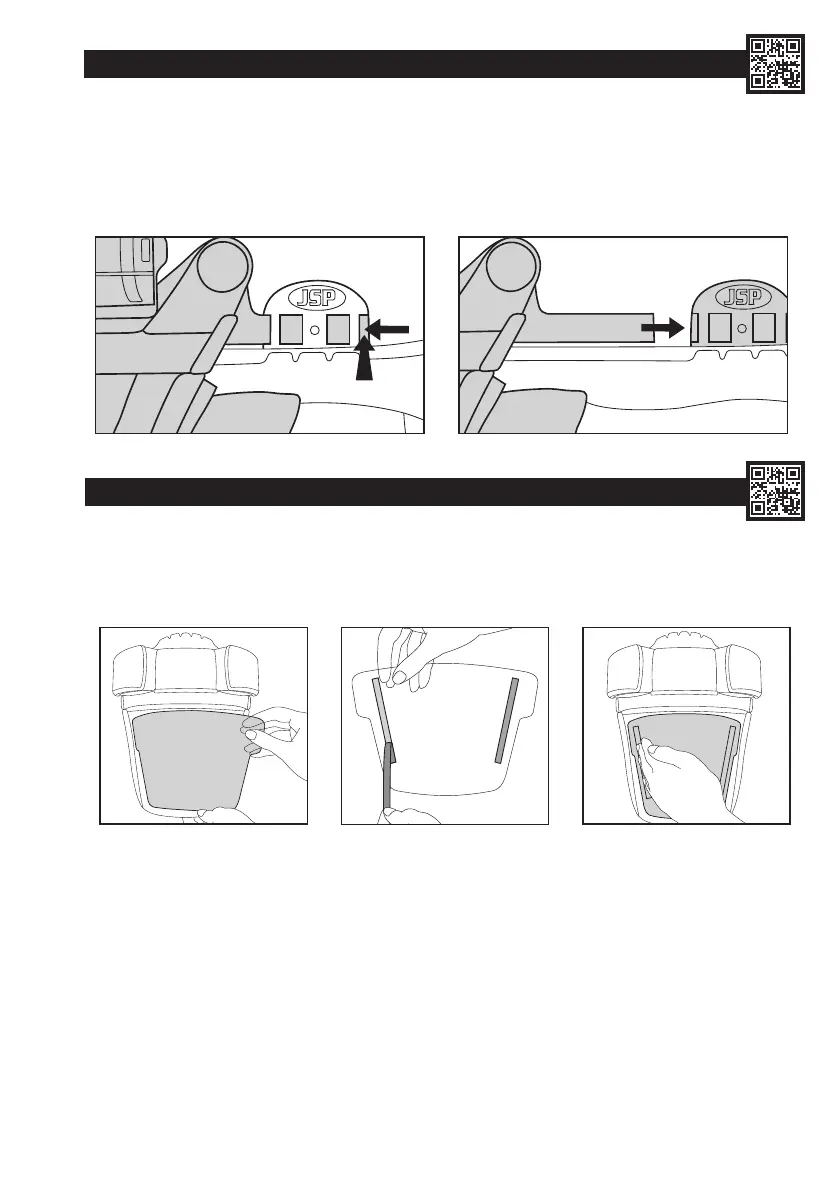 JSP

JSP