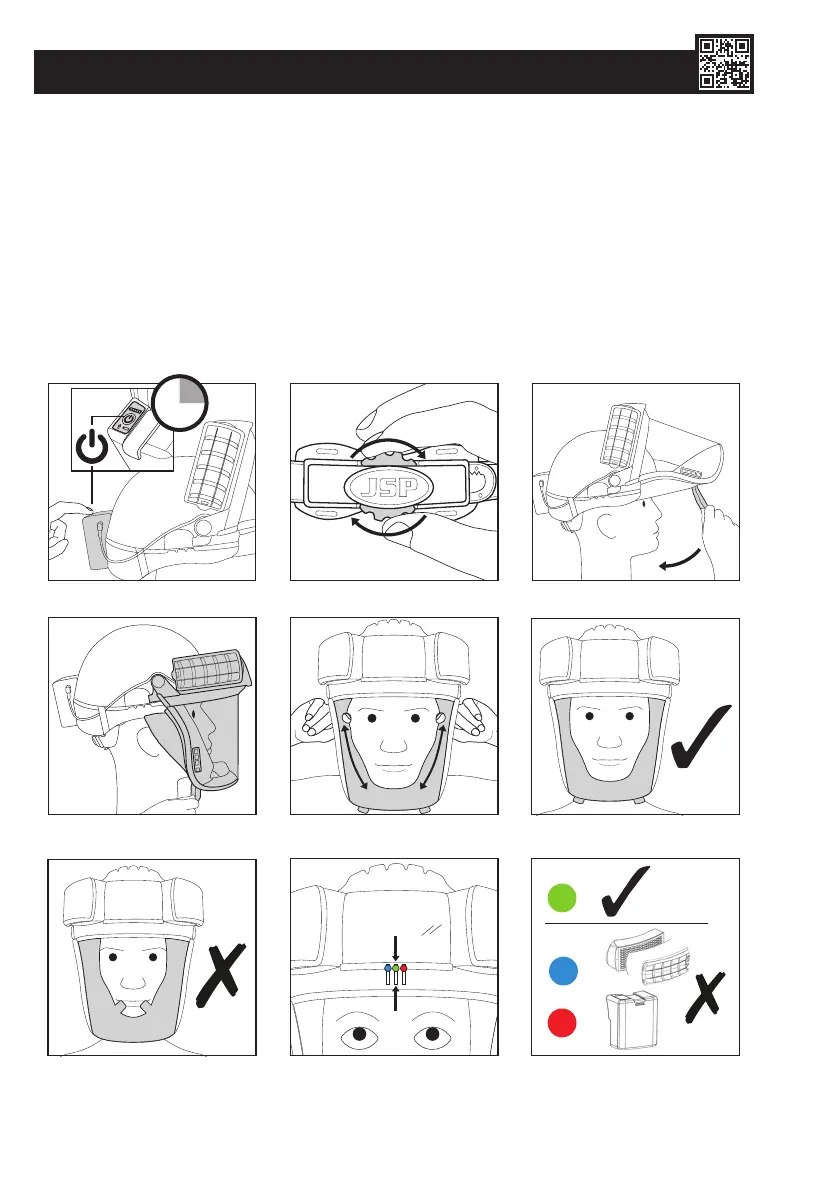 JSP